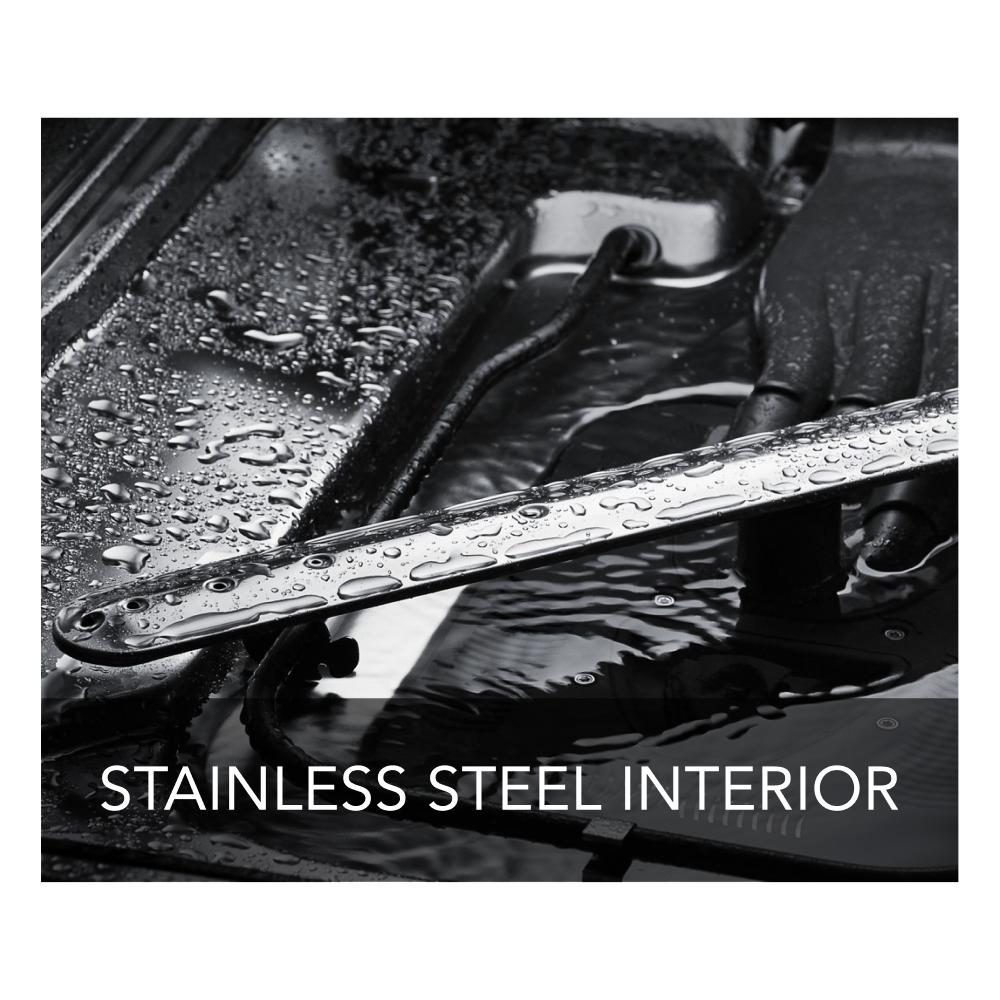 STAINLESS STEEL INTERIOR