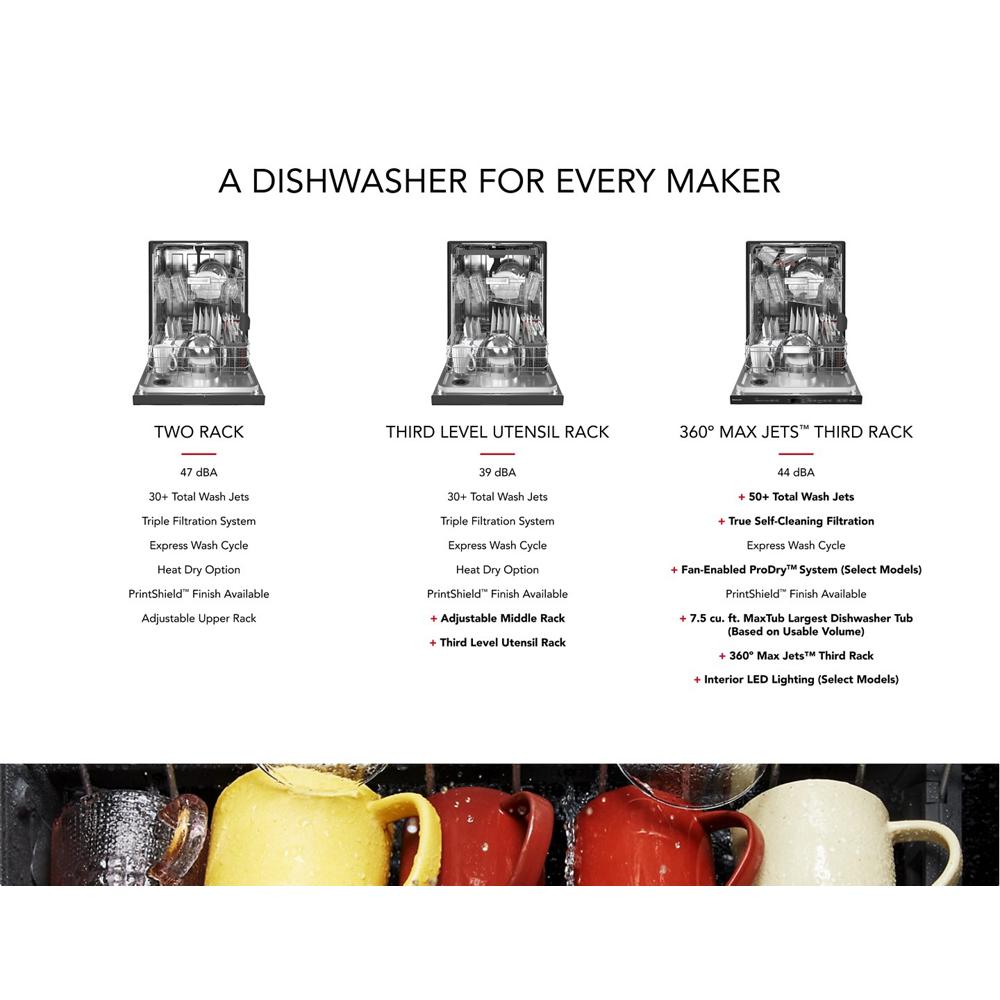 A DISHWASHER FOR EVERY MAKER

TWO RACK

47 dBA

30+ Total Wash Jets

Triple Filtration System

Express Wash Cycle

Heat Dry Option

PrintShield™ Finish Available

Adjustable Upper Rack

THIRD LEVEL UTENSIL RACK

39 dBA

30+ Total Wash Jets

Triple Filtration System

Express Wash Cycle

Heat Dry Option

PrintShield™ Finish Available

+ Adjustable Middle Rack

+ Third Level Utensil Rack

360° MAX JETS™ THIRD RACK

44 dBA

+ 50+ Total Wash Jets

+ True Self-Cleaning Filtration

Express Wash Cycle

+ Fan-Enabled ProDry™ System (Select Models)

PrintShield™ Finish Available

+ 7.5 cu. ft. MaxTub Largest Dishwasher Tub (Based on Usable Volume)

+ 360° Max Jets™ Third Rack

+ Interior LED Lighting (Select Models)