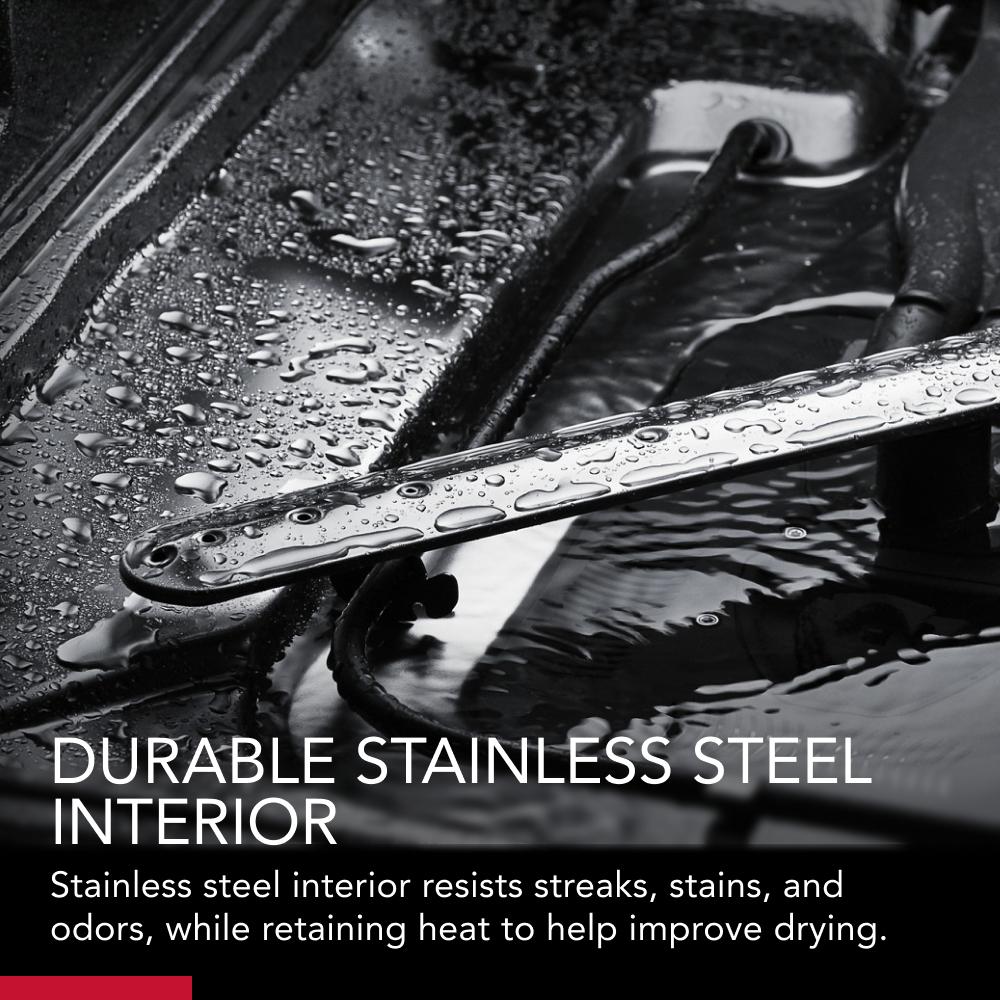 DURABLE STAINLESS STEEL INTERIOR

Stainless steel interior resists streaks, stains, and odors, while retaining heat to help improve drying.