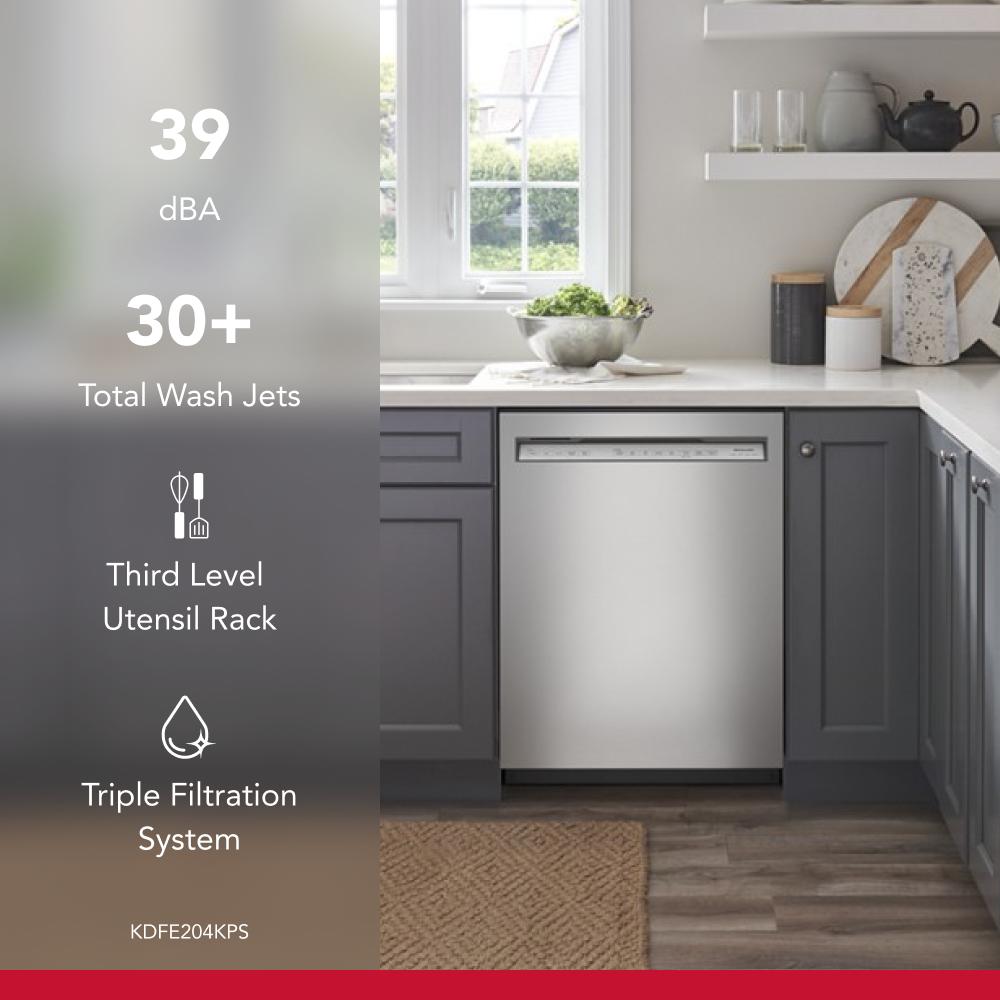 39
dBA

30+
Total Wash Jets

Third Level
Utensil Rack

Triple Filtration
System

KDFE204KPS