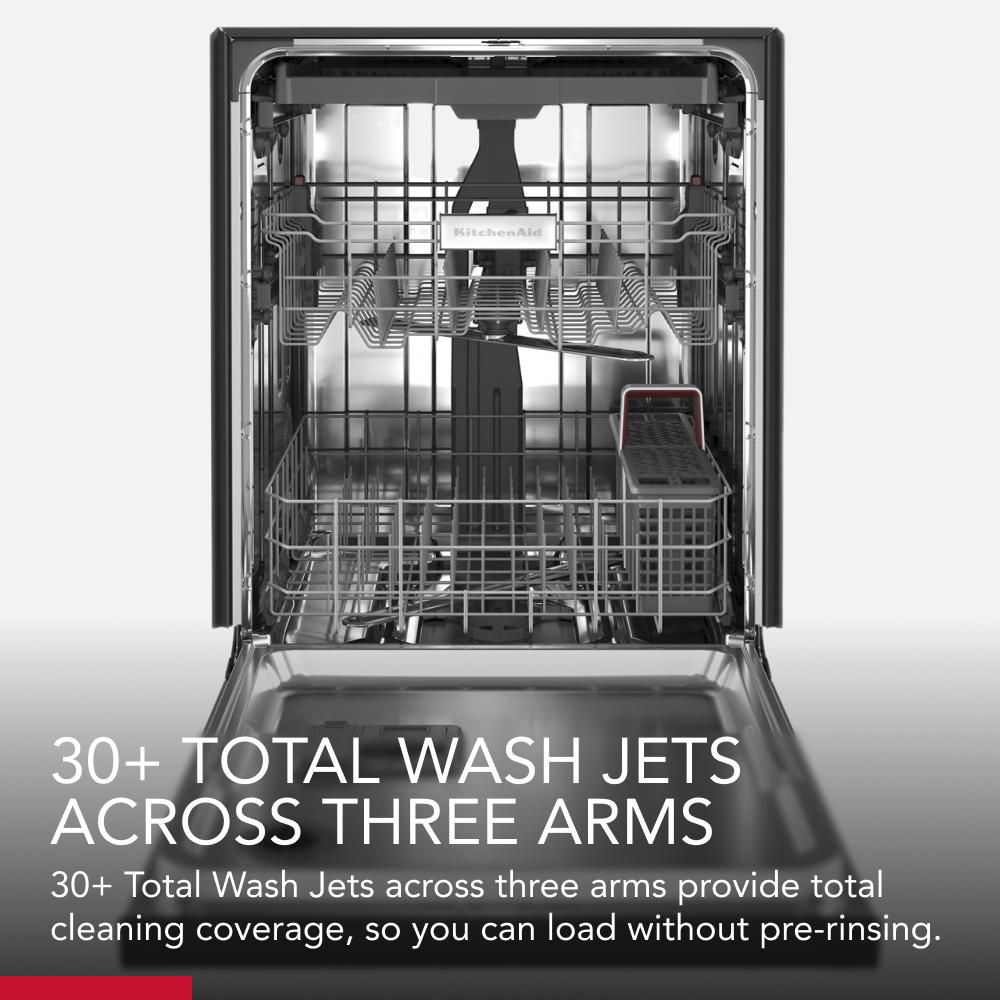 KitchenAid

30+ TOTAL WASH JETS ACROSS THREE ARMS

30+ Total Wash Jets across three arms provide total cleaning coverage, so you can load without pre-rinsing.