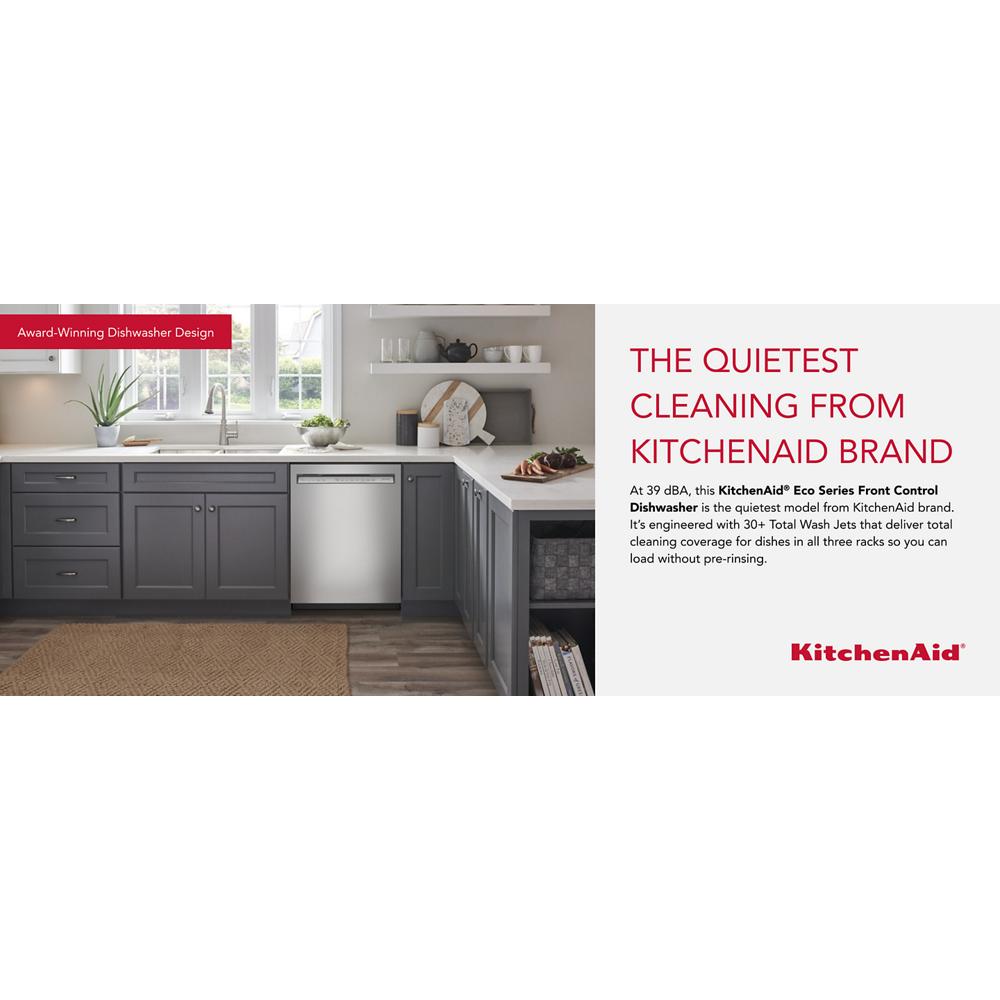 Award-Winning Dishwasher Design

THE QUIETEST CLEANING FROM KITCHENAID BRAND

At 39 dBA, this KitchenAid® Eco Series Front Control Dishwasher is the quietest model from KitchenAid brand. It's engineered with 30+ Total Wash Jets that deliver total cleaning coverage for dishes in all three racks so you can load without pre-rinsing.

KitchenAid®