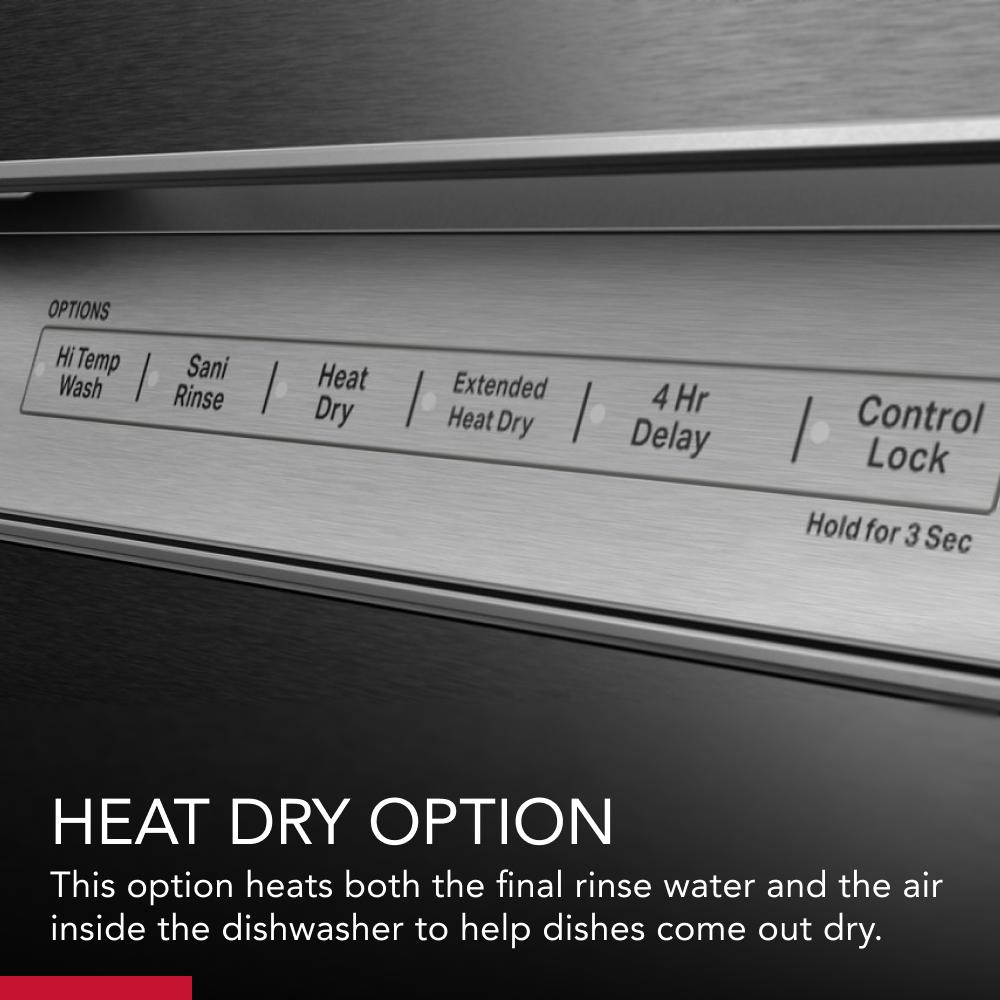 OPTIONS

Hi Temp Wash

Sani Rinse

Heat Dry

Extended Heat Dry

4 Hr Delay

Control Lock

Hold for 3 Sec

HEAT DRY OPTION

This option heats both the final rinse water and the air inside the dishwasher to help dishes come out dry.