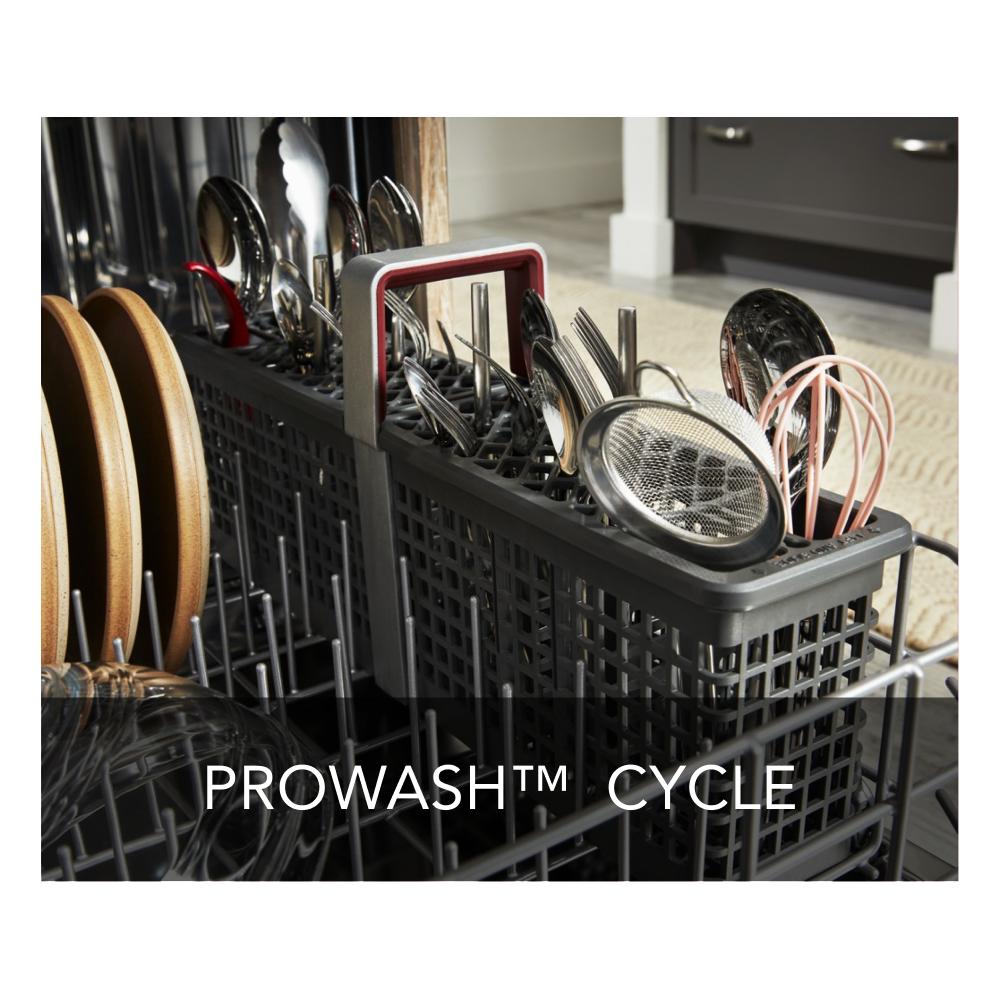 PROWASH™ CYCLE