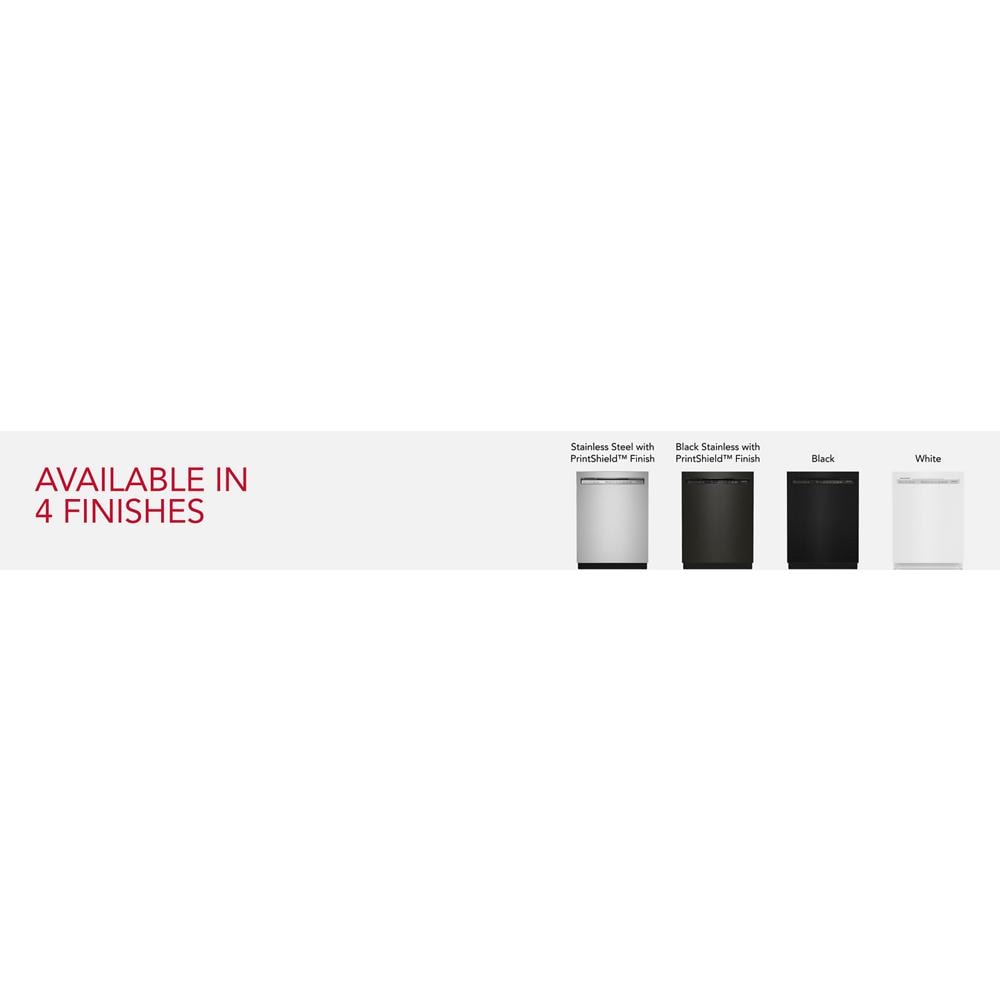 AVAILABLE IN
4 FINISHES

Stainless Steel with PrintShield™ Finish

Black Stainless with PrintShield™ Finish

Black

White