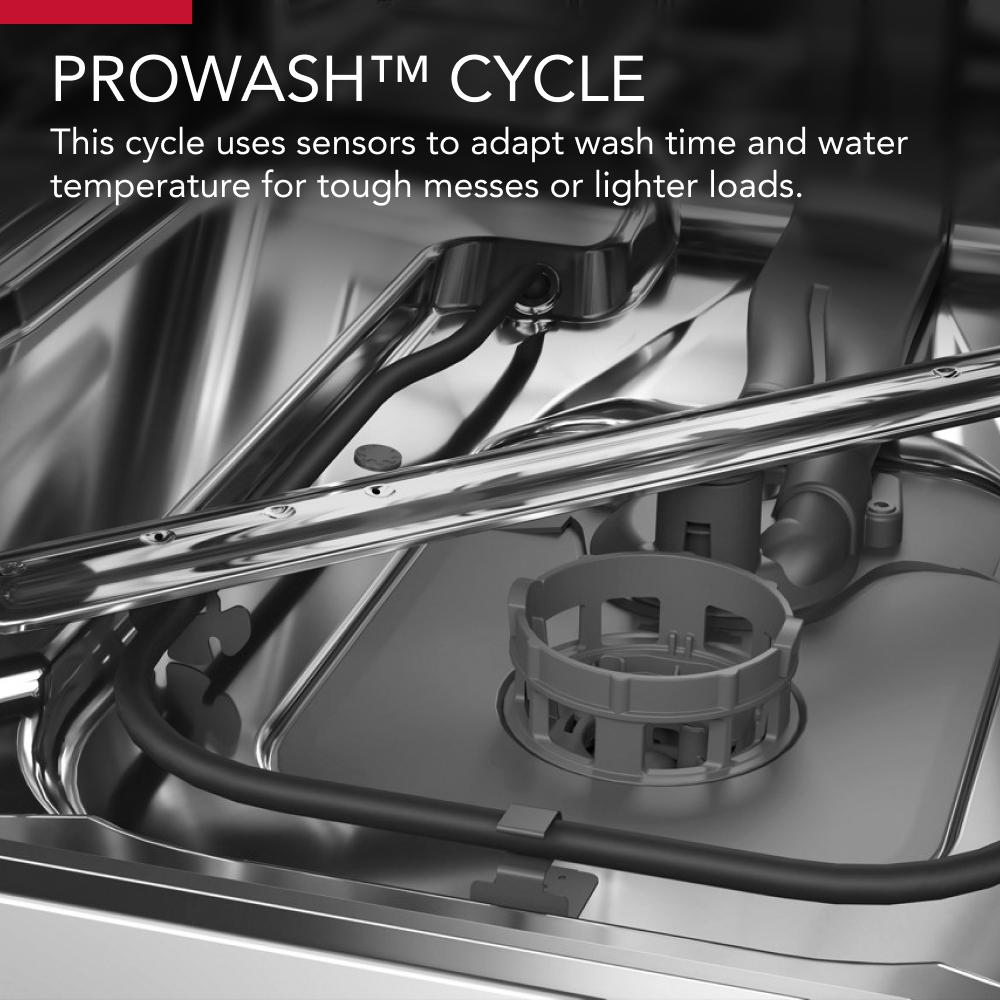 PROWASH™ CYCLE

This cycle uses sensors to adapt wash time and water temperature for tough messes or lighter loads.