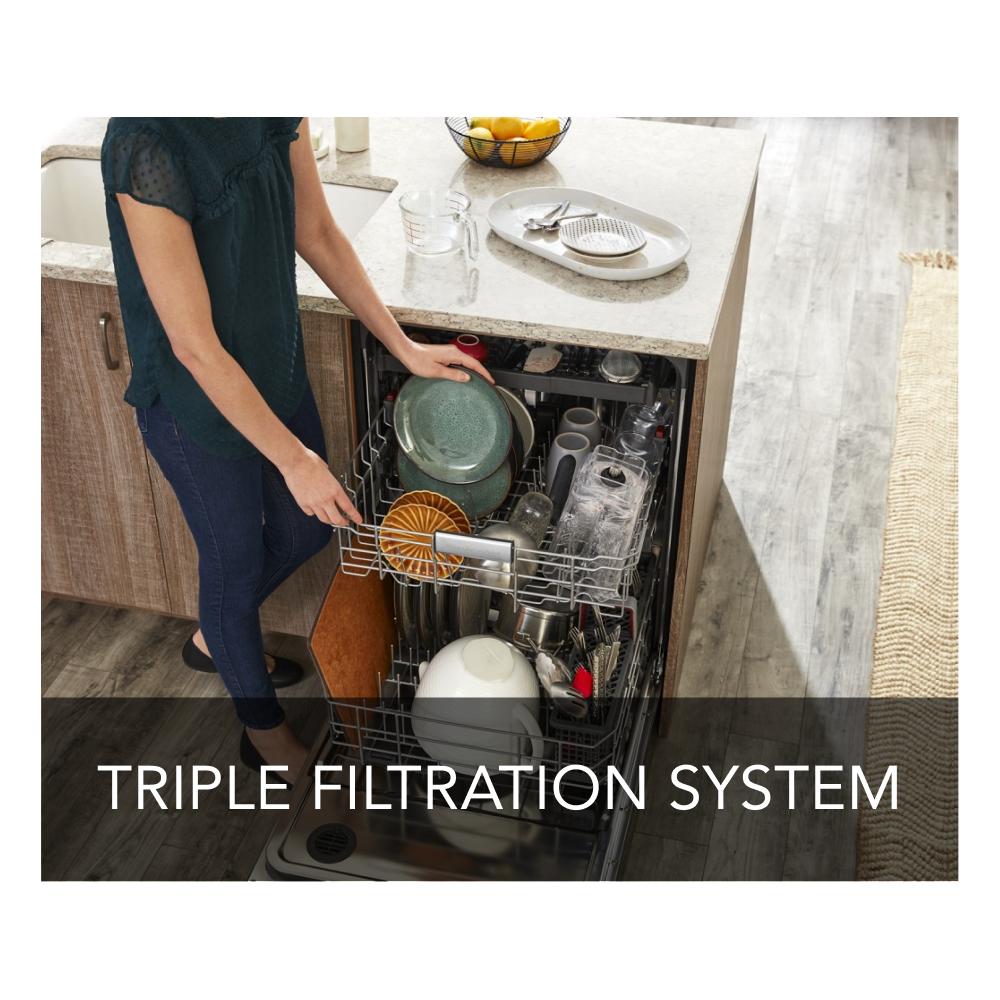 TRIPLE FILTRATION SYSTEM