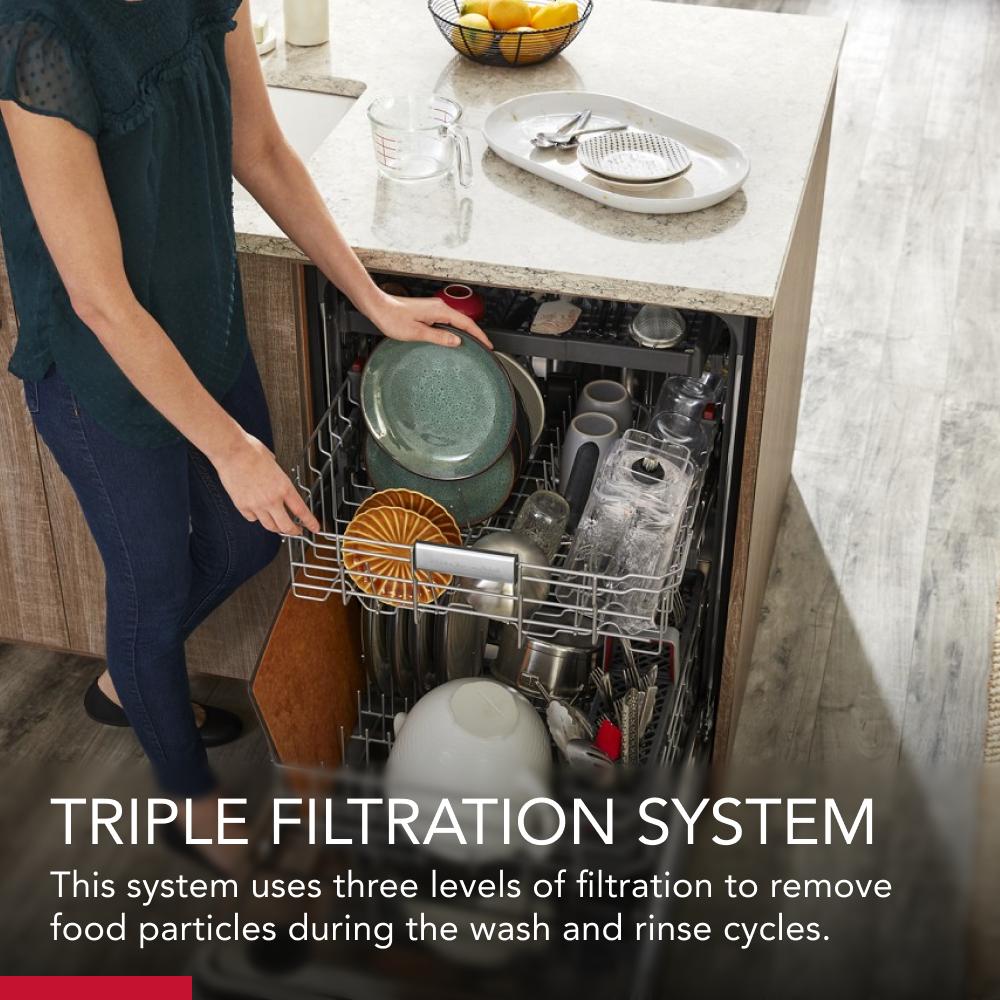 TRIPLE FILTRATION SYSTEM

This system uses three levels of filtration to remove food particles during the wash and rinse cycles.