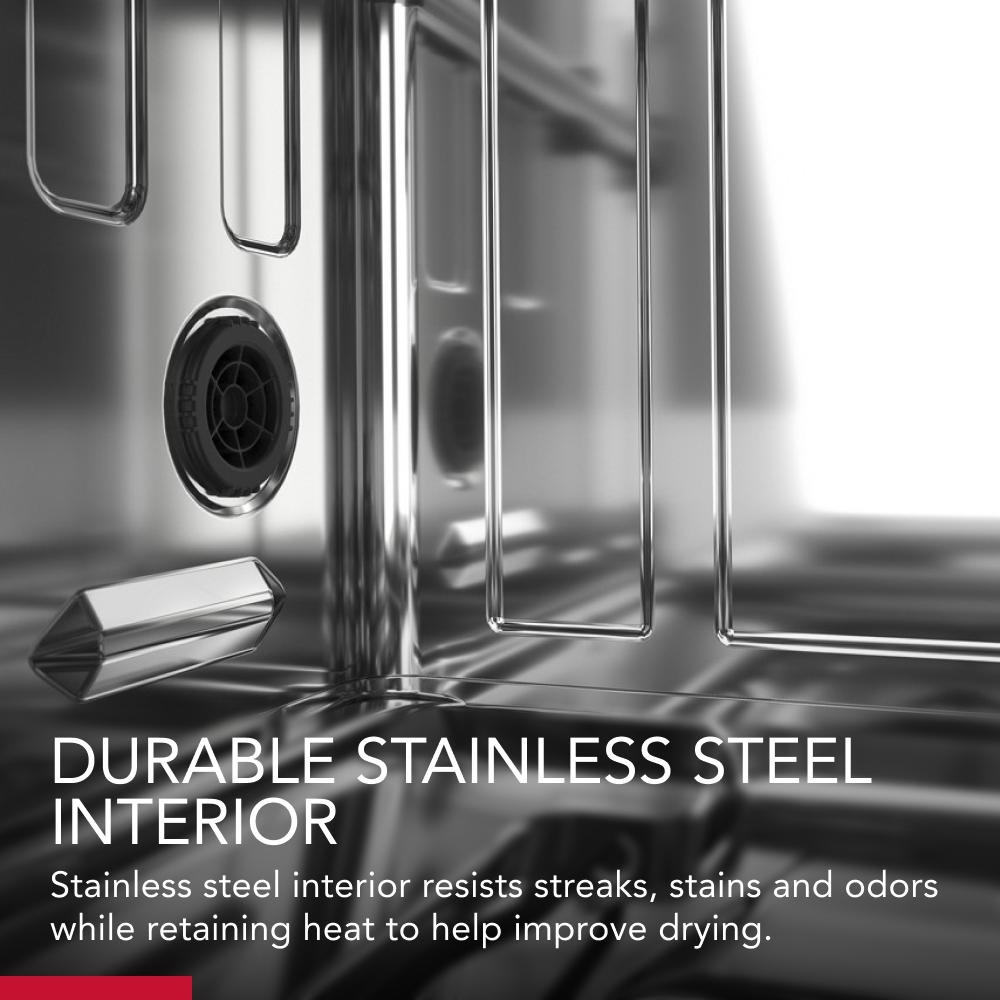 DURABLE STAINLESS STEEL INTERIOR

Stainless steel interior resists streaks, stains and odors while retaining heat to help improve drying.