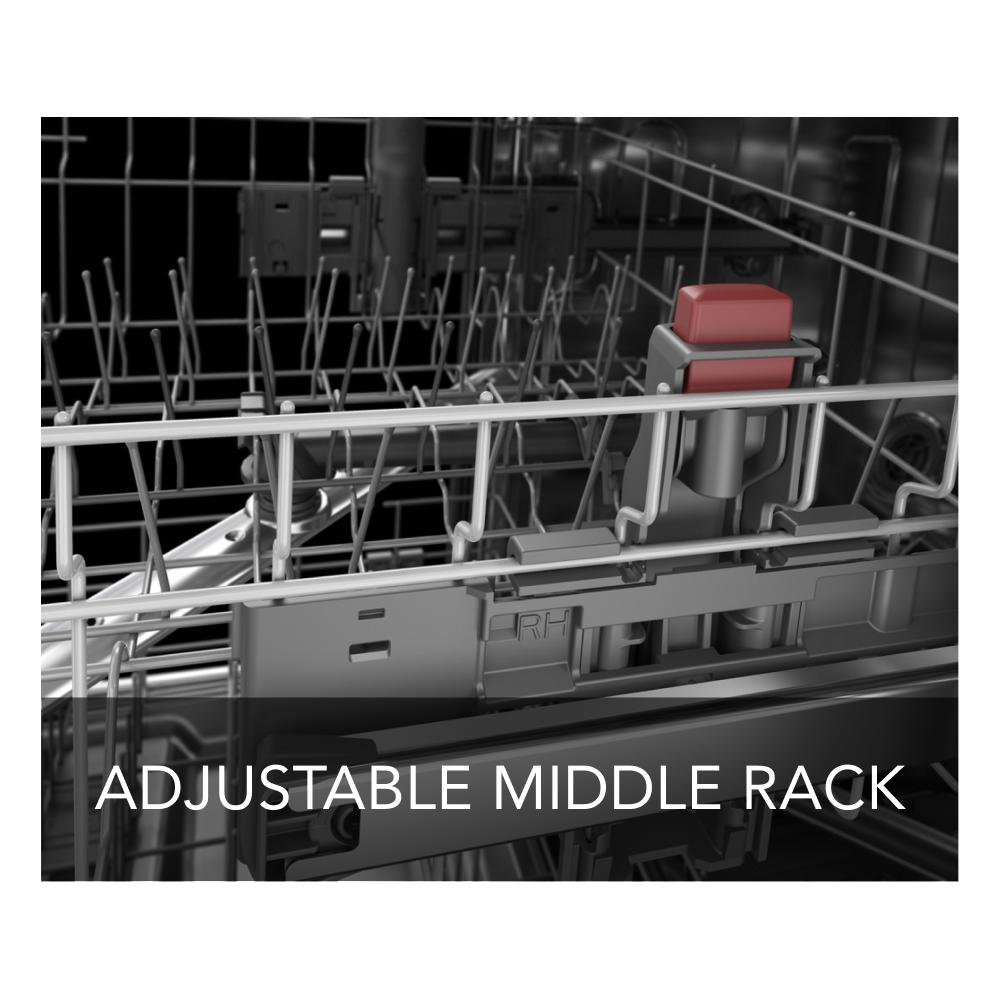 RH

ADJUSTABLE MIDDLE RACK