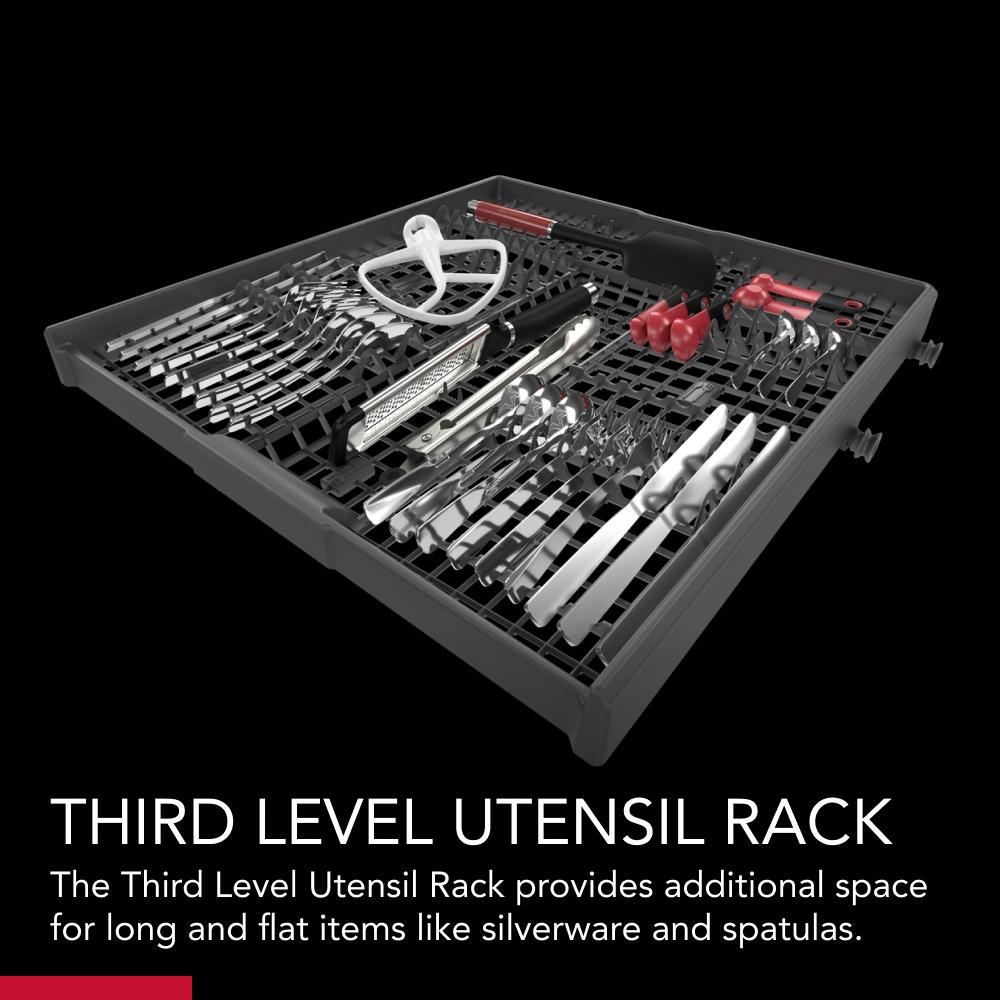 THIRD LEVEL UTENSIL RACK

The Third Level Utensil Rack provides additional space for long and flat items like silverware and spatulas.