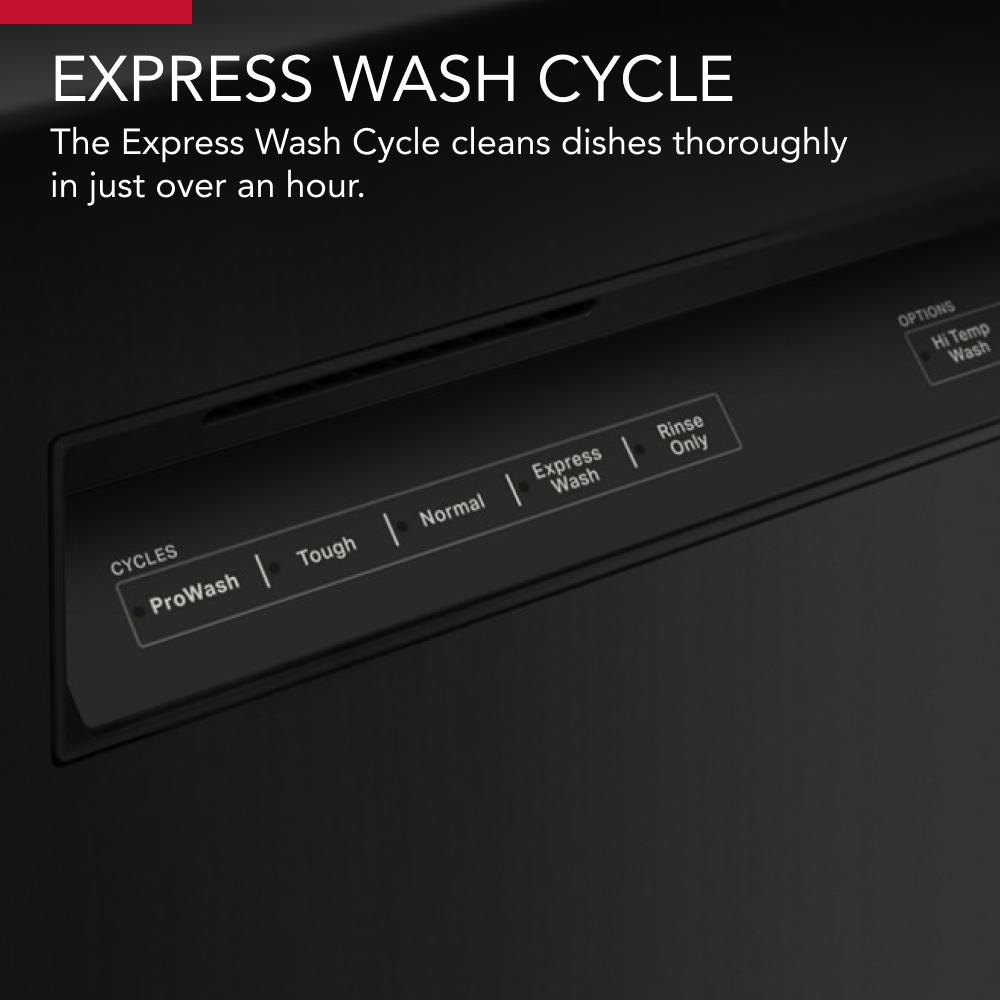 EXPRESS WASH CYCLE

The Express Wash Cycle cleans dishes thoroughly in just over an hour.

CYCLES

ProWash | Tough | Normal | Express Wash | Rinse Only

OPTIONS

Hi Temp Wash