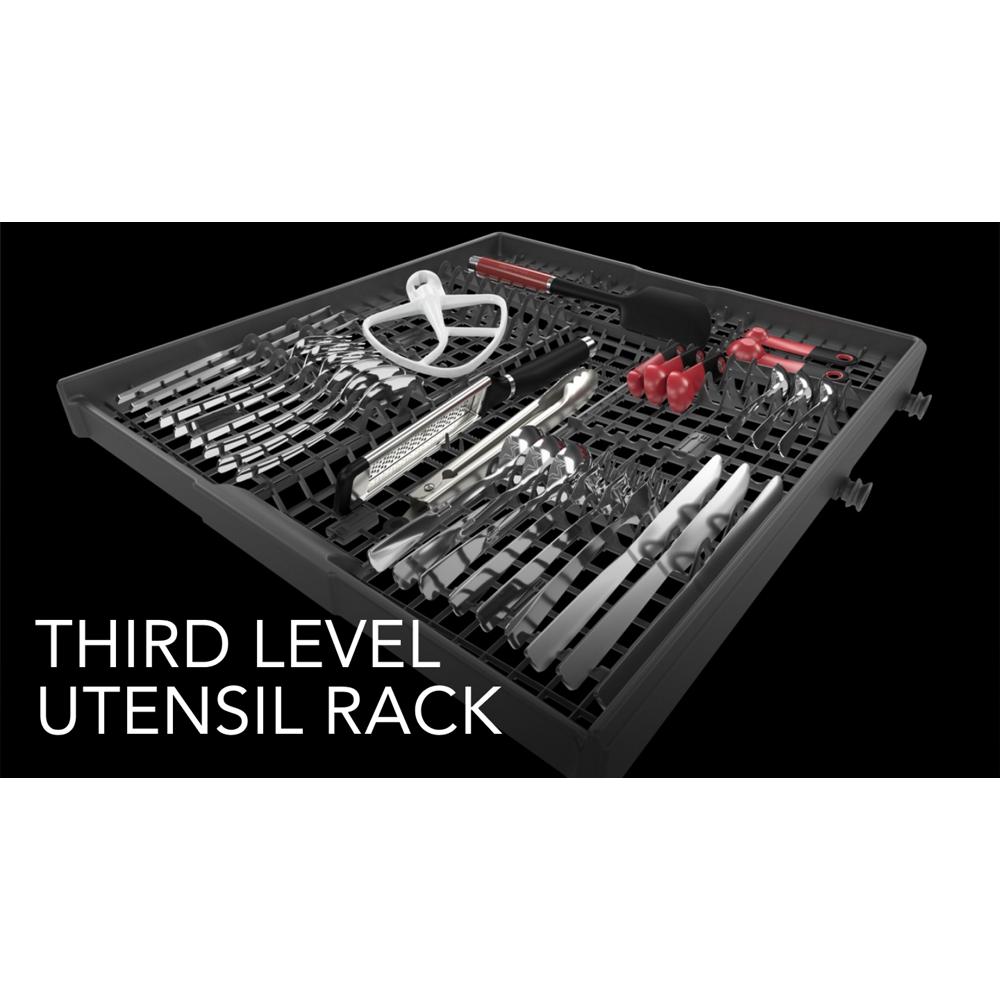 THIRD LEVEL
UTENSIL RACK