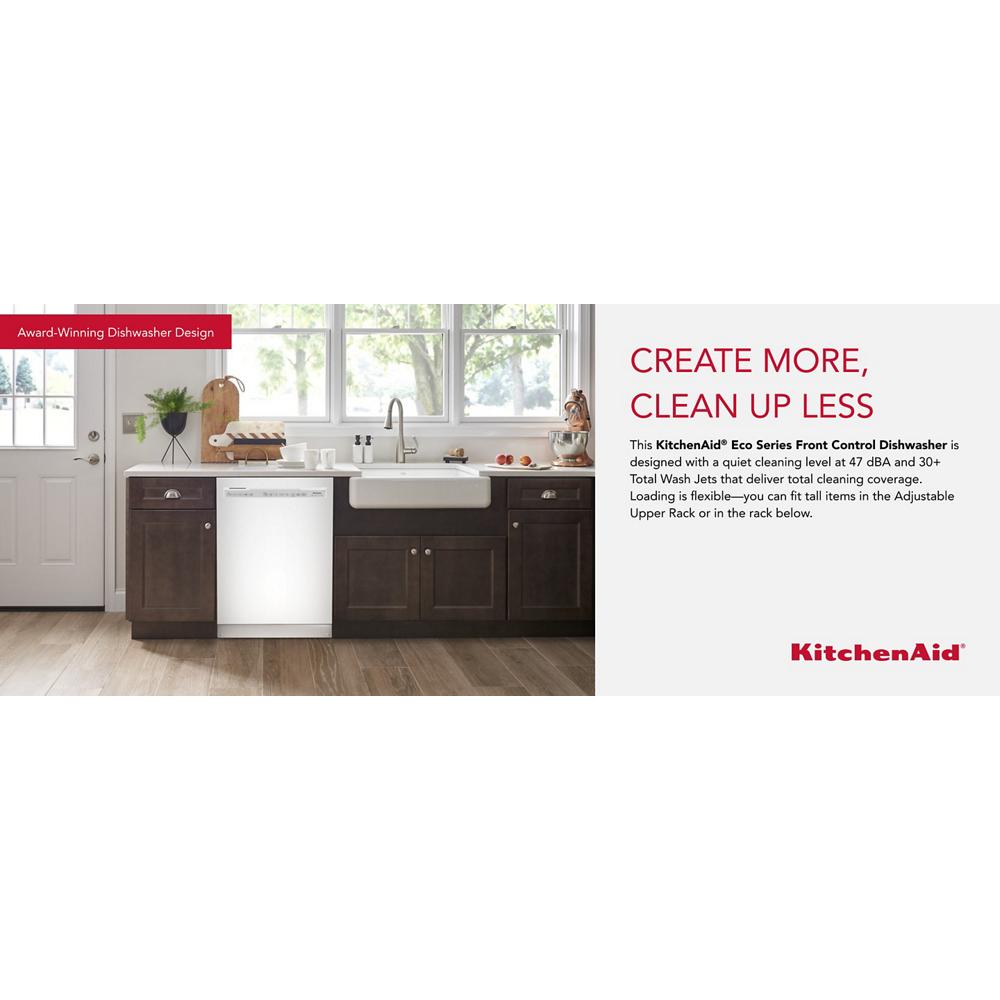 Award-Winning Dishwasher Design

CREATE MORE, CLEAN UP LESS

This KitchenAid® Eco Series Front Control Dishwasher is designed with a quiet cleaning level at 47 dBA and 30+ Total Wash Jets that deliver total cleaning coverage. Loading is flexible—you can fit tall items in the Adjustable Upper Rack or in the rack below.

KitchenAid®