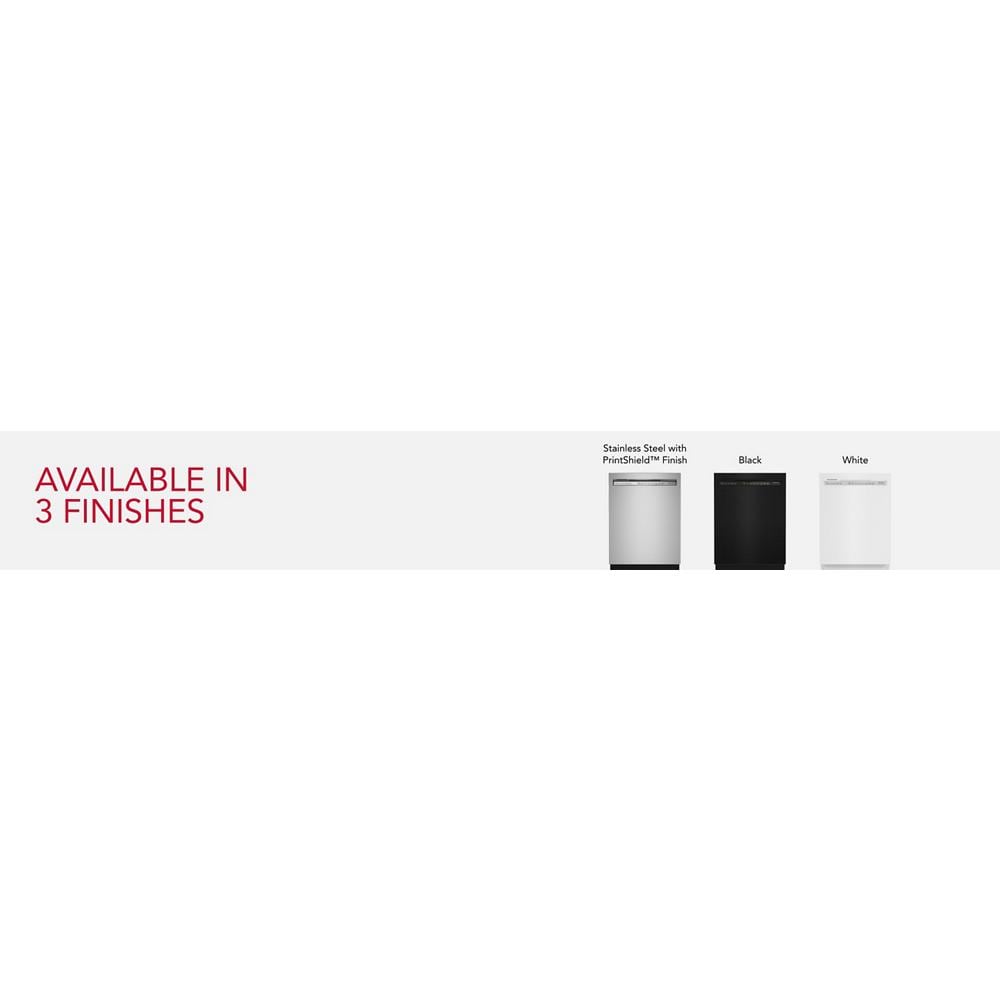 AVAILABLE IN
3 FINISHES

Stainless Steel with PrintShield™ Finish

Black

White