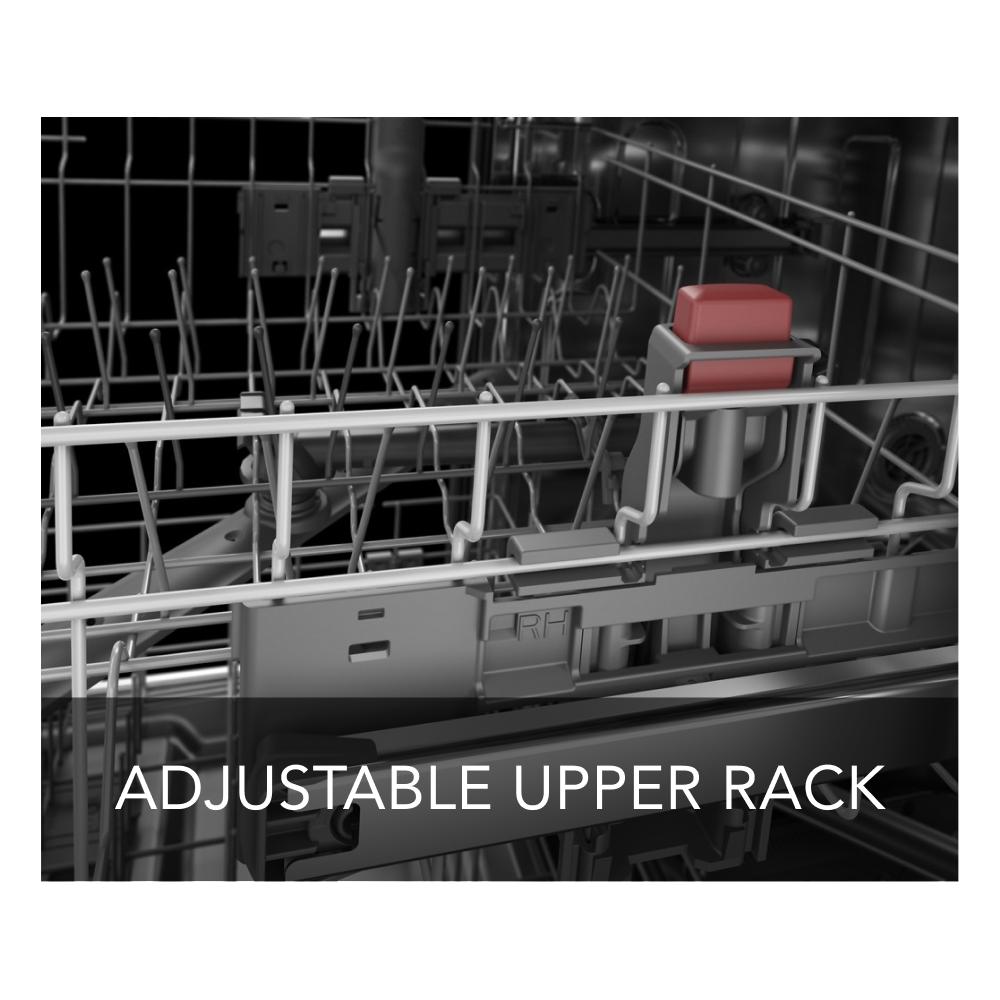 RH

ADJUSTABLE UPPER RACK