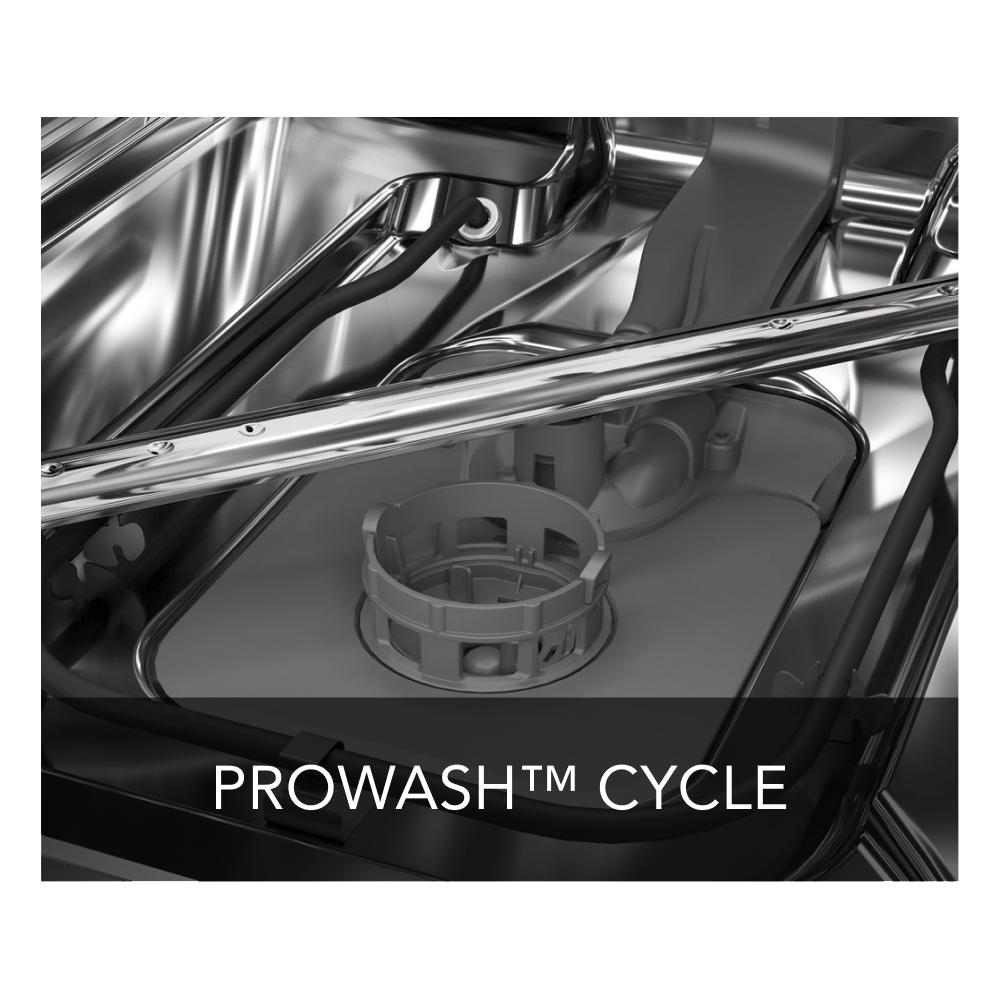 PROWASH™ CYCLE