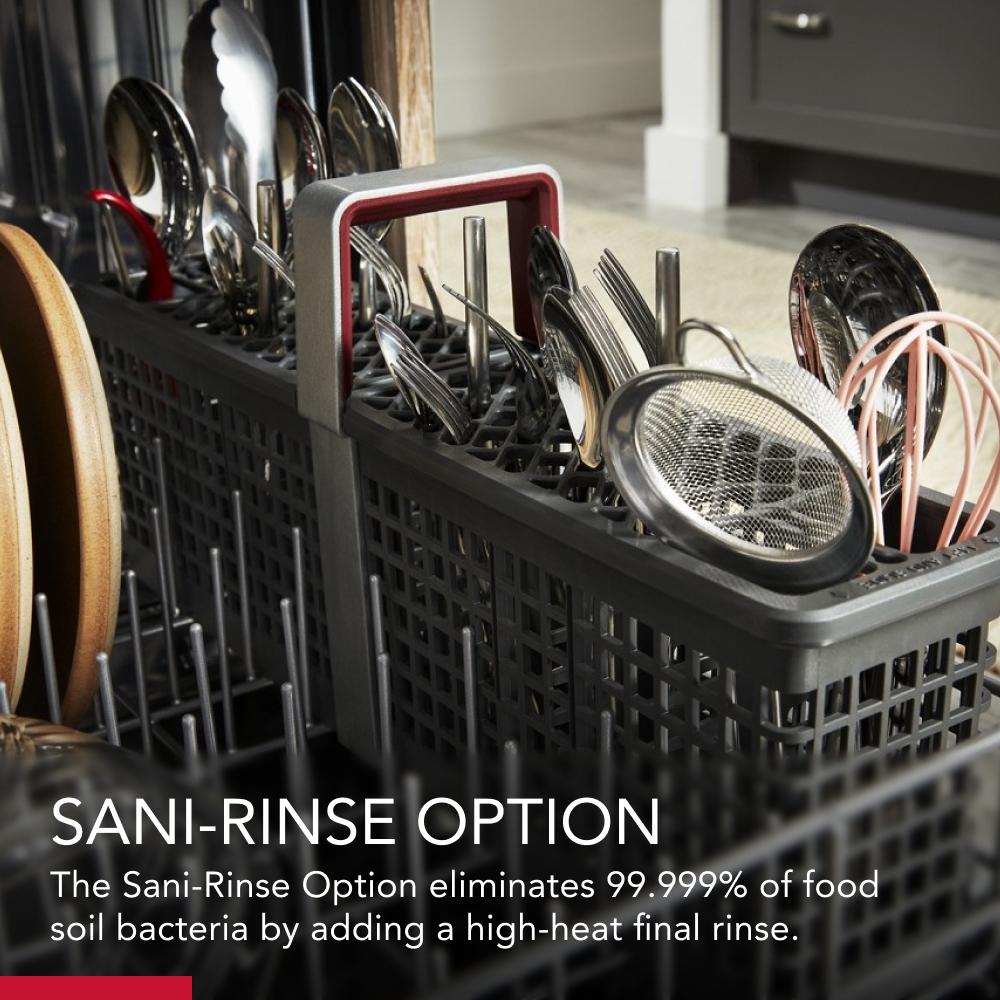 SANI-RINSE OPTION

The Sani-Rinse Option eliminates 99.999% of food soil bacteria by adding a high-heat final rinse.