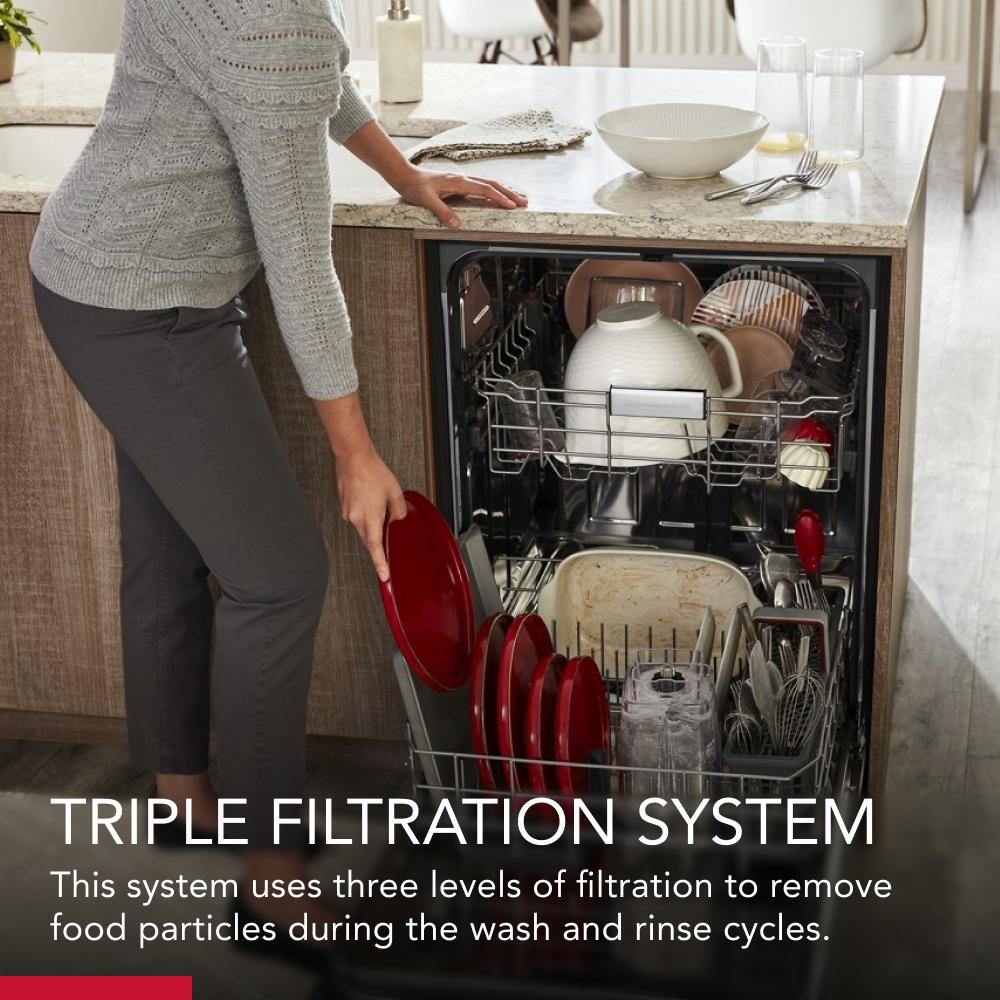 TRIPLE FILTRATION SYSTEM

This system uses three levels of filtration to remove food particles during the wash and rinse cycles.