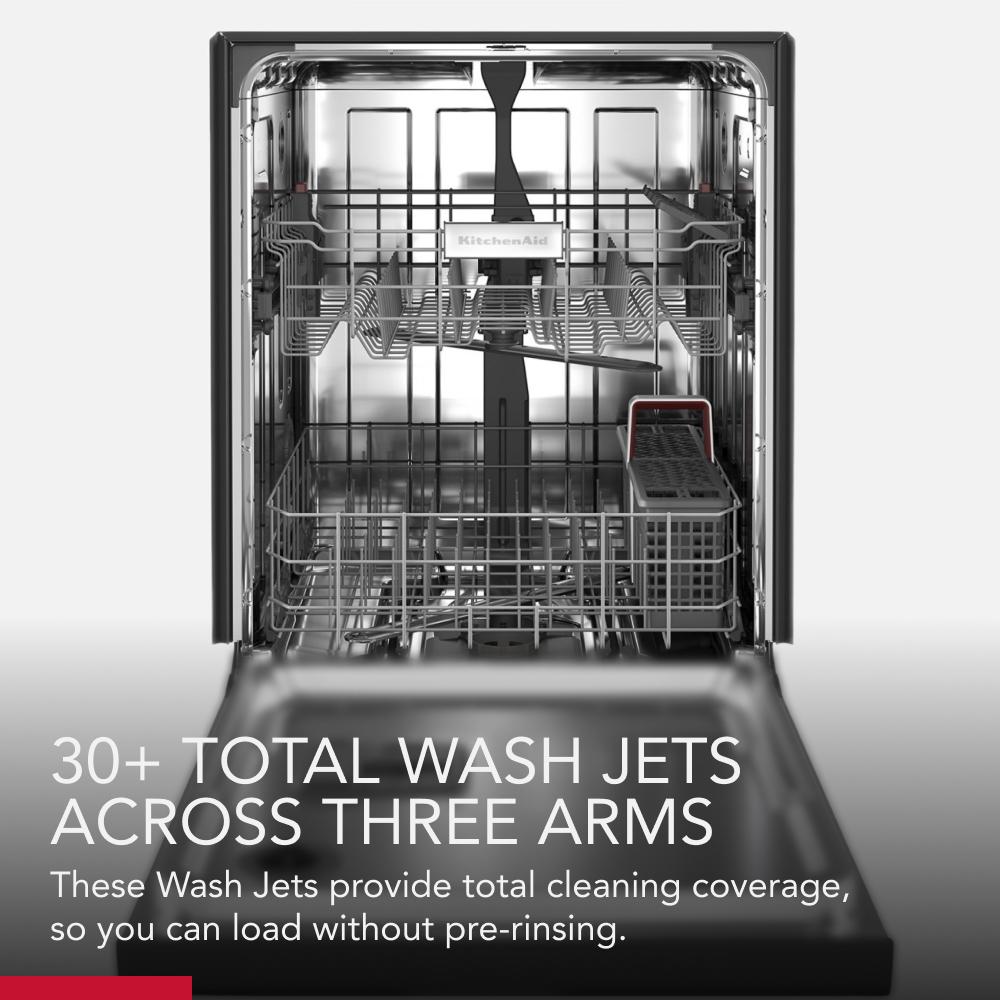 KitchenAid

30+ TOTAL WASH JETS ACROSS THREE ARMS

These Wash Jets provide total cleaning coverage, so you can load without pre-rinsing.