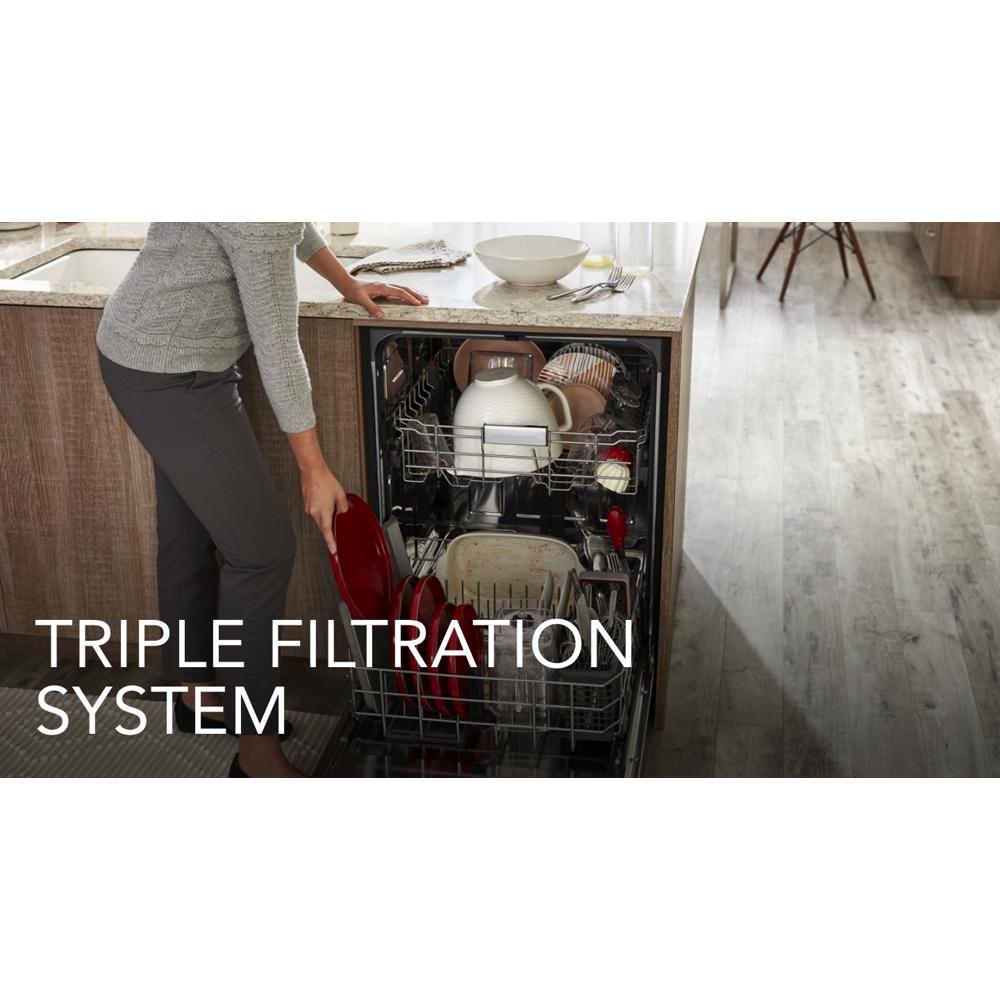 TRIPLE FILTRATION SYSTEM