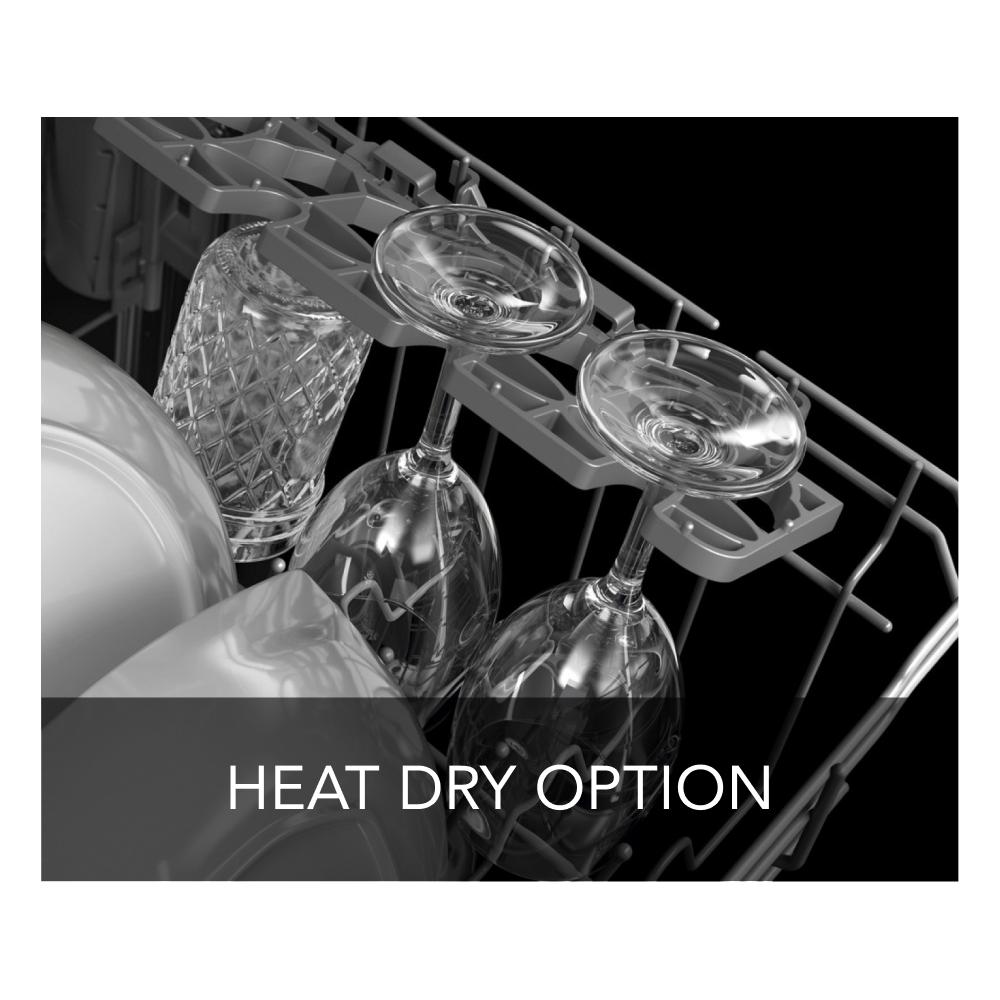 HEAT DRY OPTION