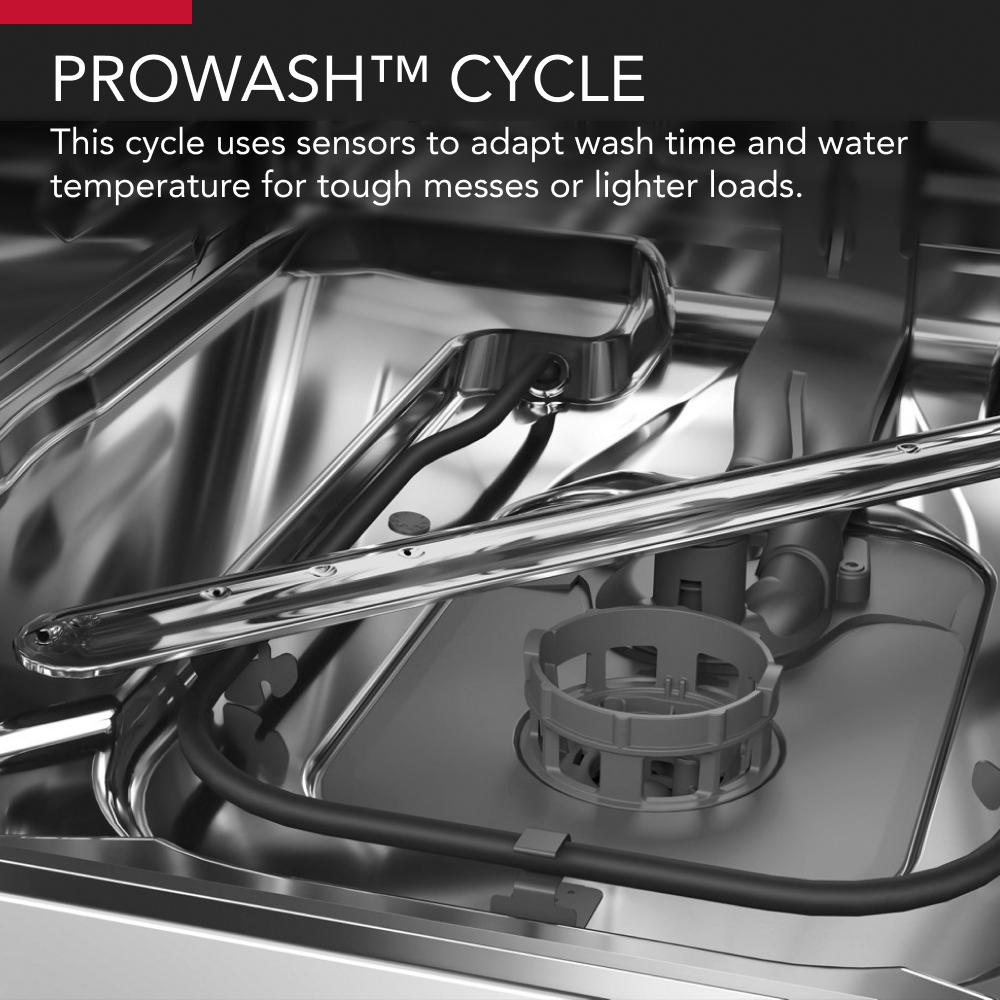 PROWASH™ CYCLE

This cycle uses sensors to adapt wash time and water temperature for tough messes or lighter loads.