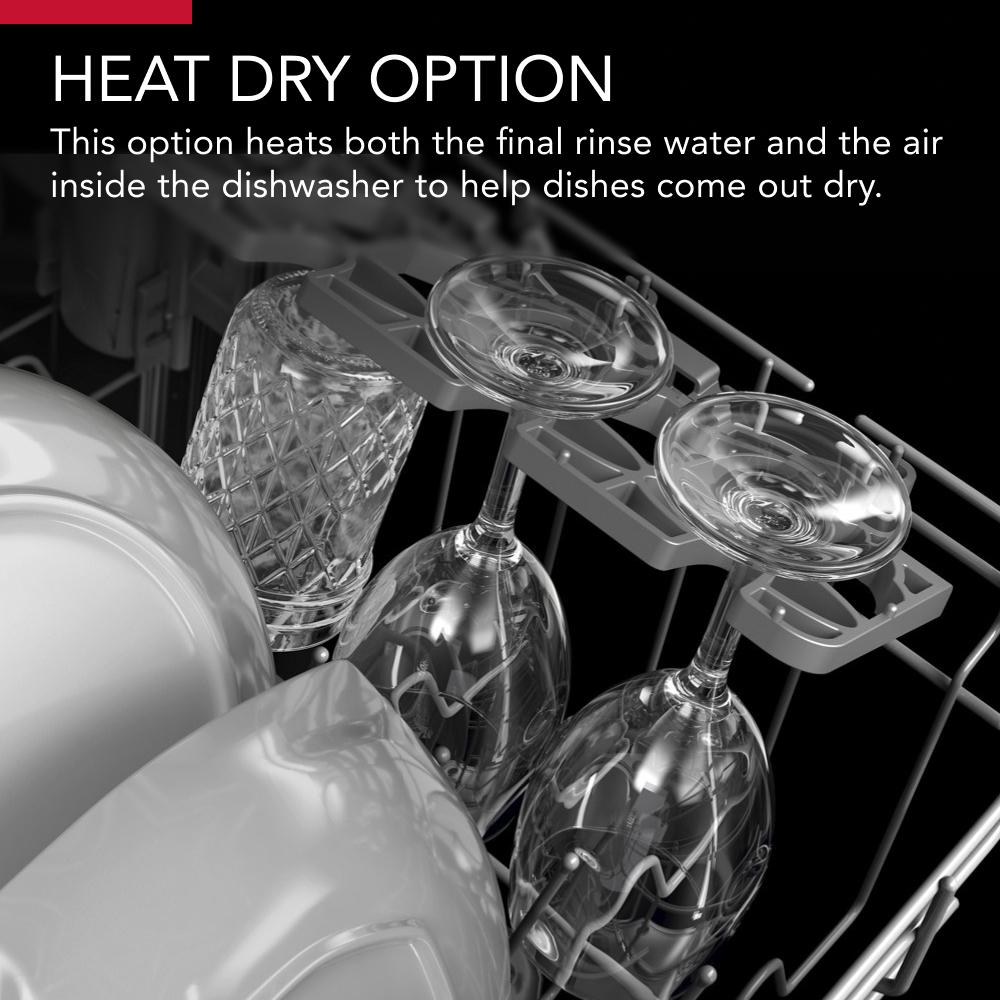 HEAT DRY OPTION

This option heats both the final rinse water and the air inside the dishwasher to help dishes come out dry.