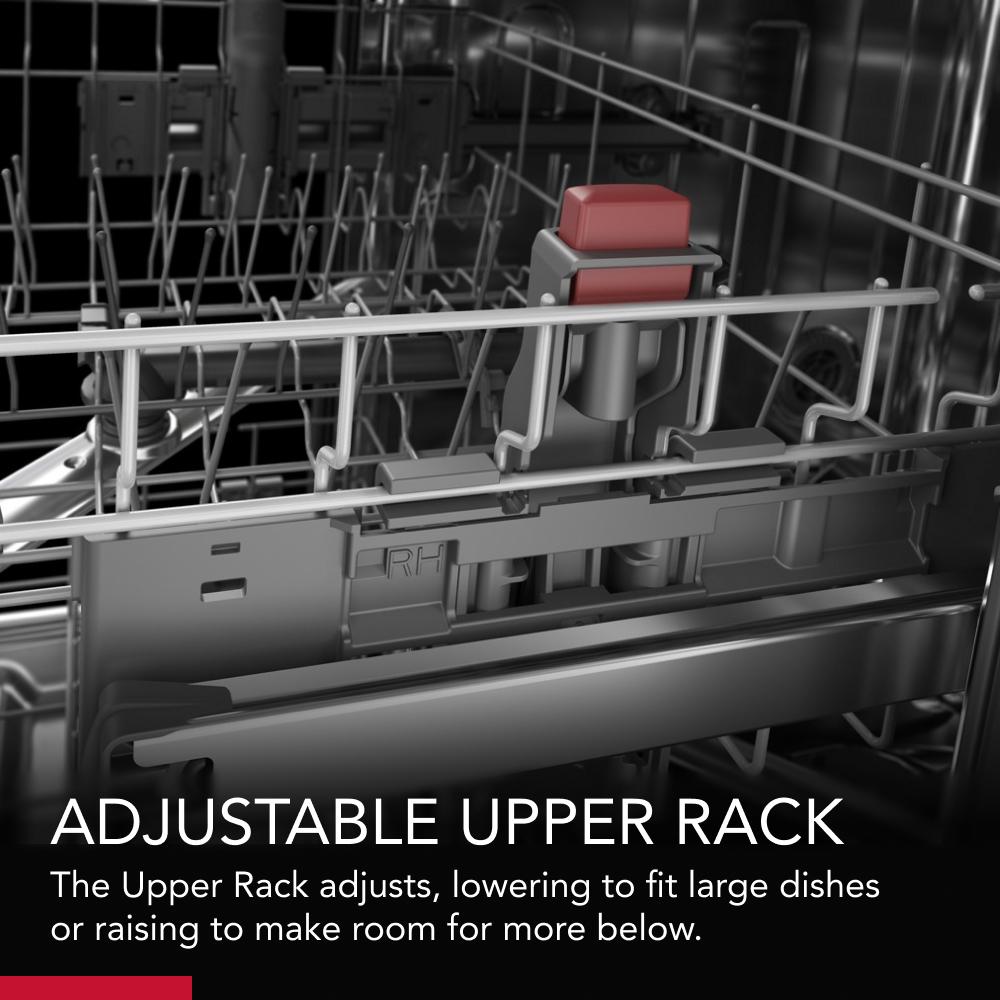 RH

ADJUSTABLE UPPER RACK

The Upper Rack adjusts, lowering to fit large dishes or raising to make room for more below.