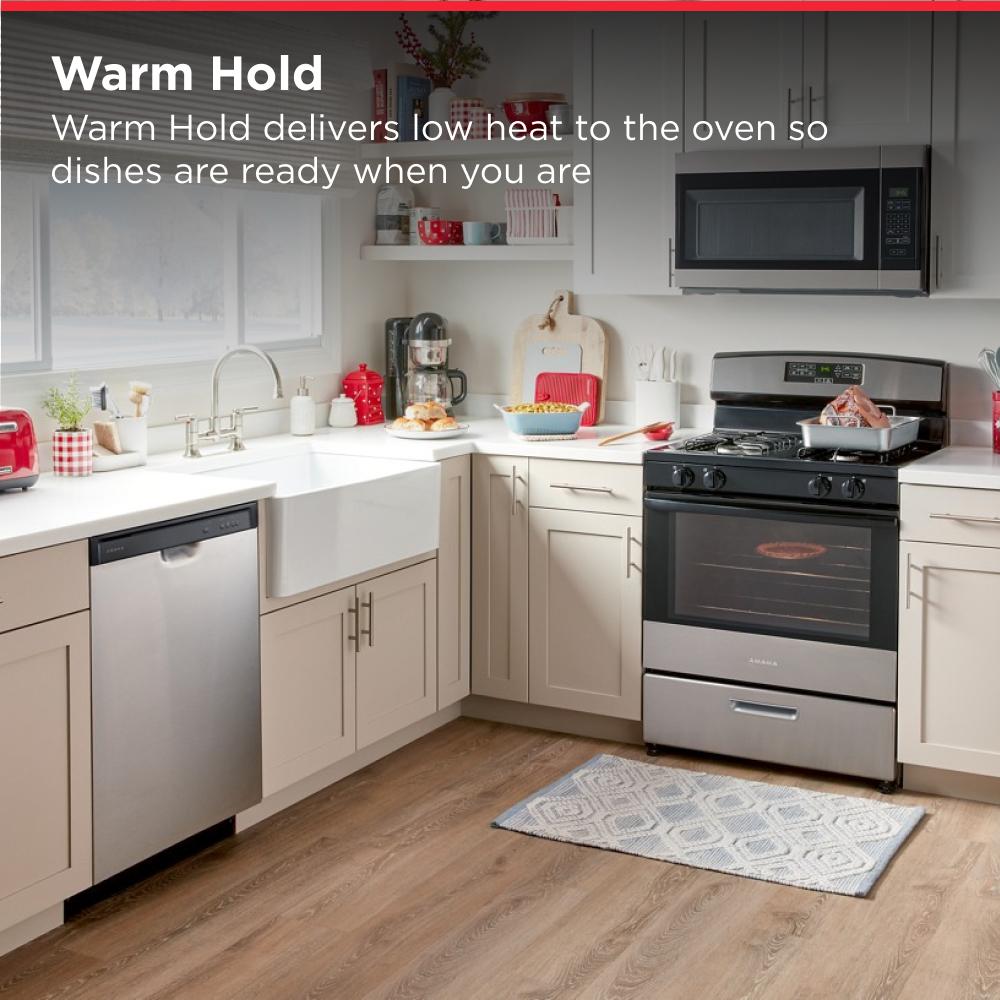 Warm Hold
Warm Hold delivers low heat to the oven so dishes are ready when you are

AMANA