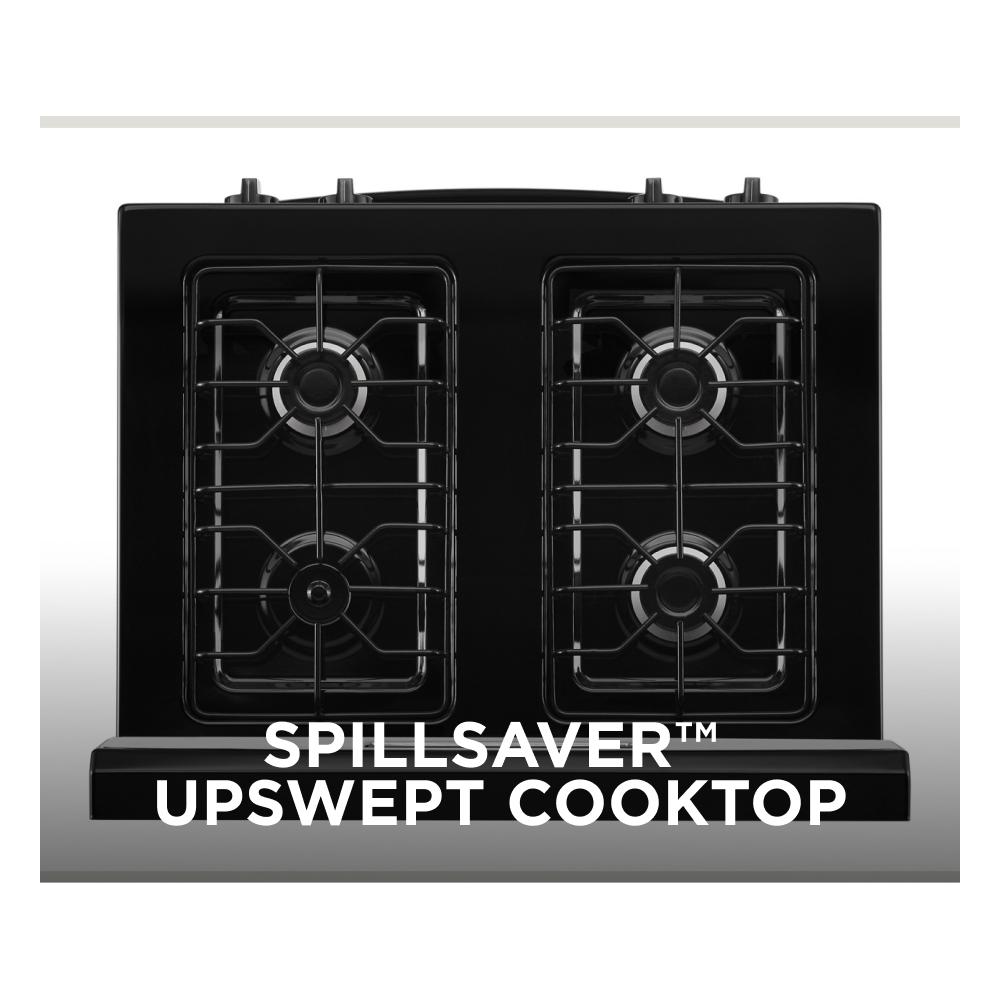 SPILLSAVER™
UPSWEPT COOKTOP