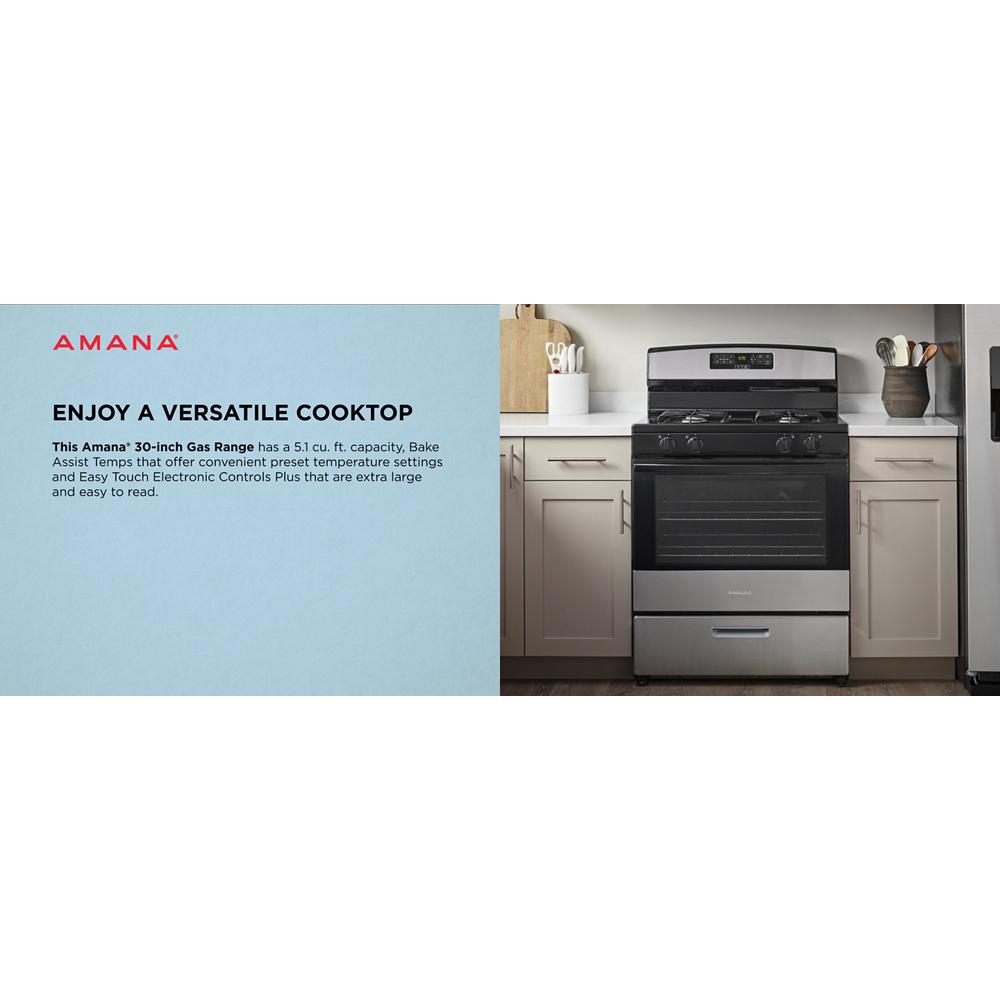 AMANA®

ENJOY A VERSATILE COOKTOP

This Amana® 30-inch Gas Range has a 5.1 cu. ft. capacity, Bake Assist Temps that offer convenient preset temperature settings and Easy Touch Electronic Controls Plus that are extra large and easy to read.

AMANA