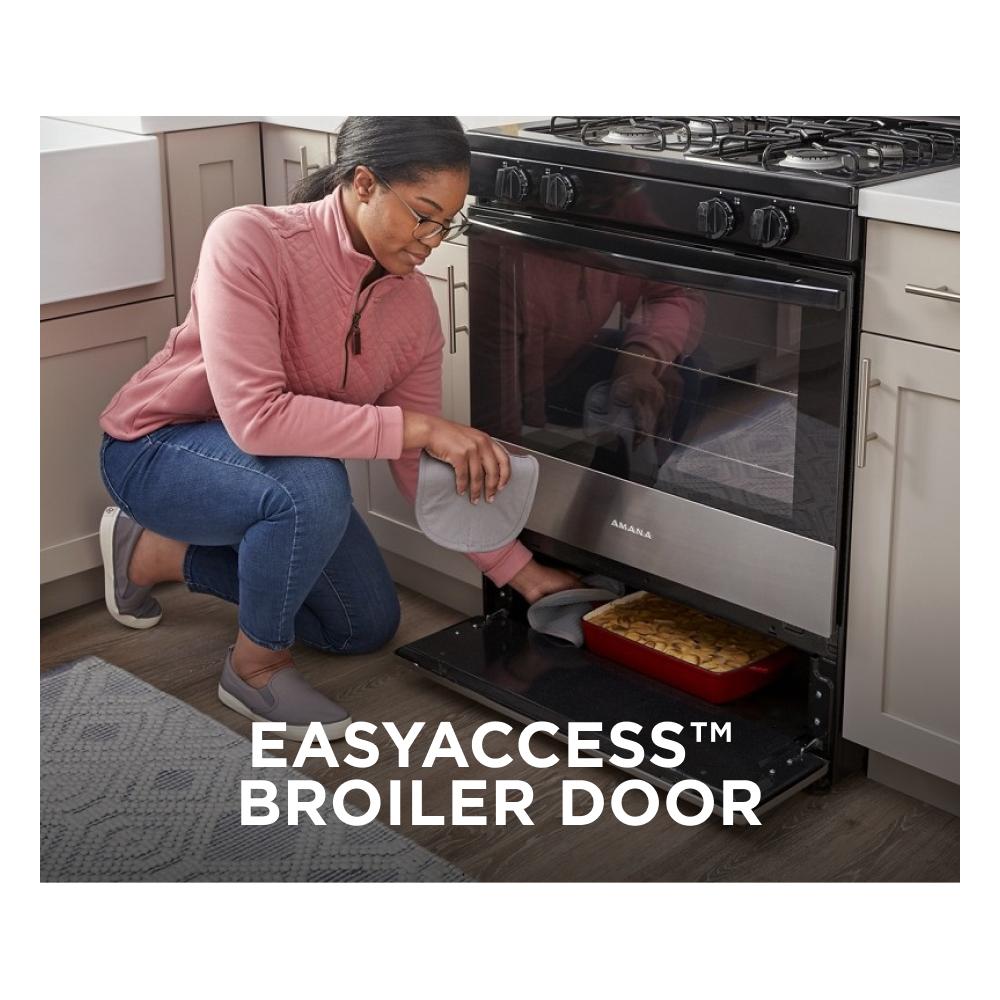 AMANA

EASYACCESS™
BROILER DOOR