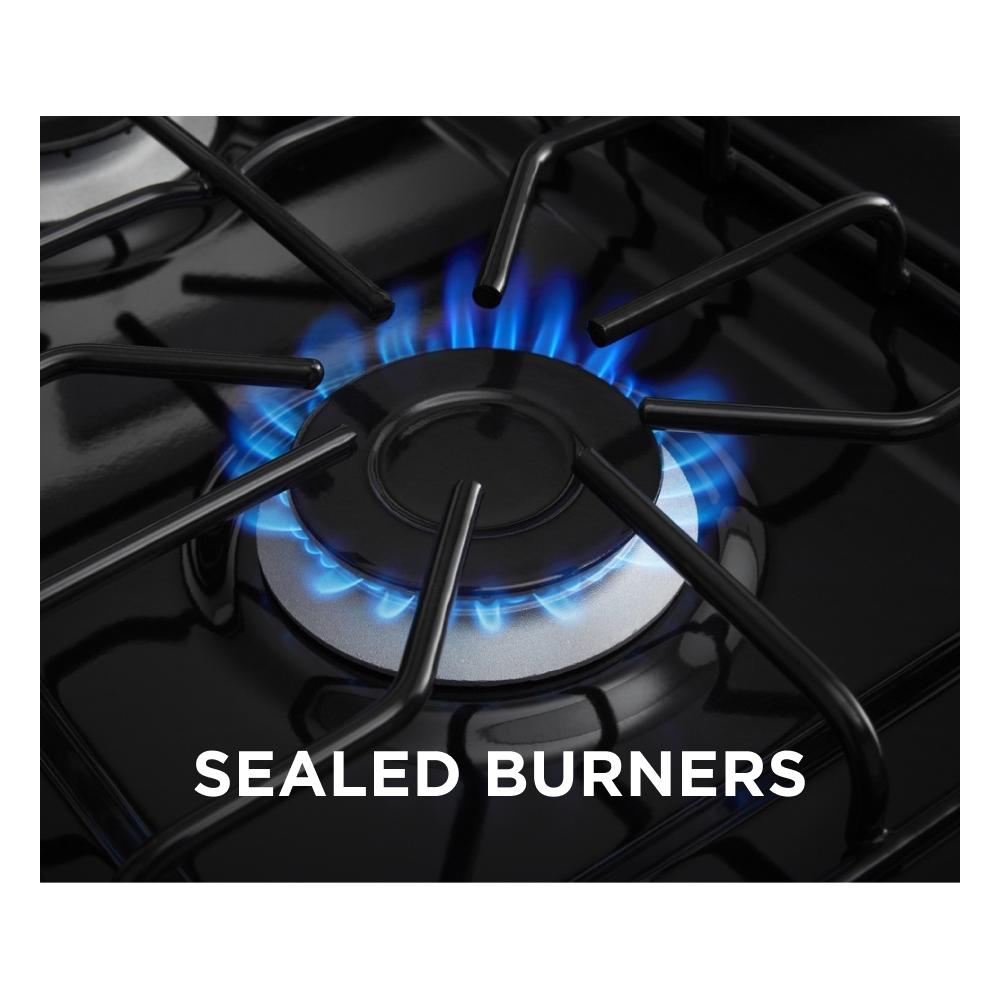 SEALED BURNERS