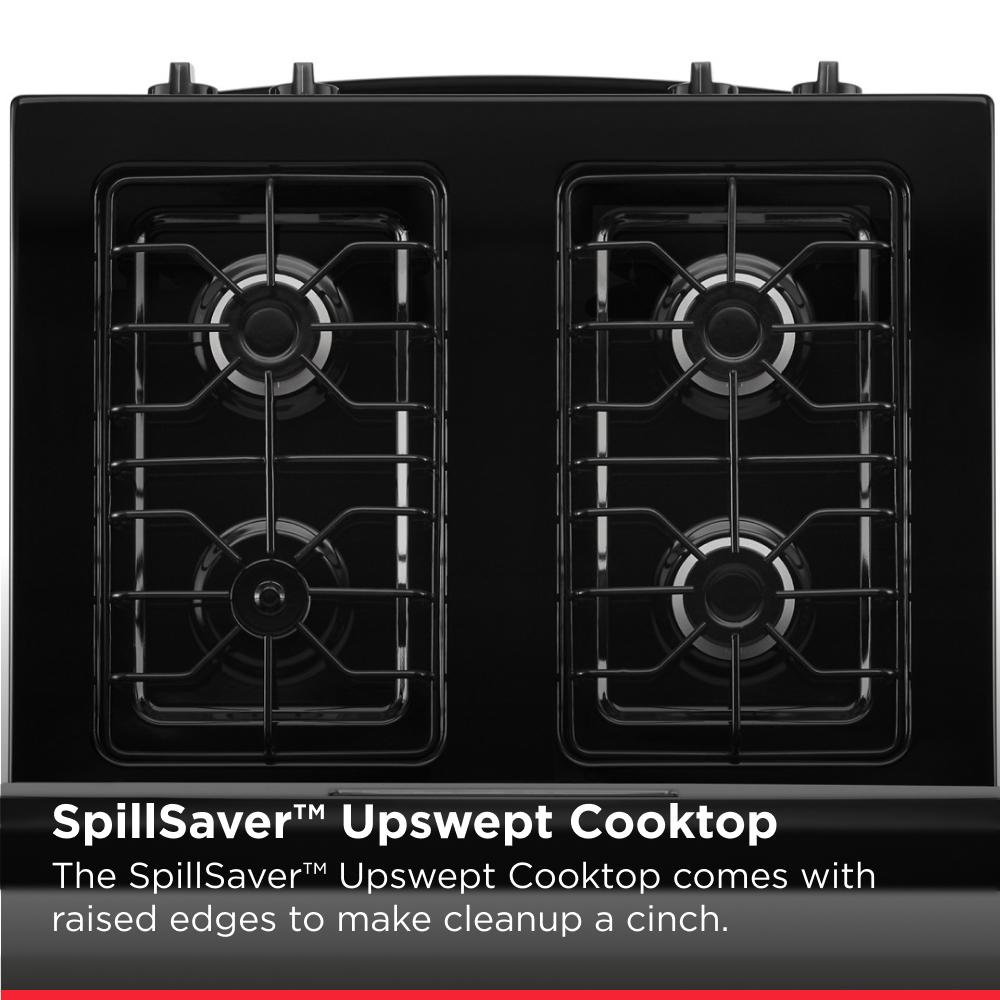 SpillSaver™ Upswept Cooktop

The SpillSaver™ Upswept Cooktop comes with raised edges to make cleanup a cinch.