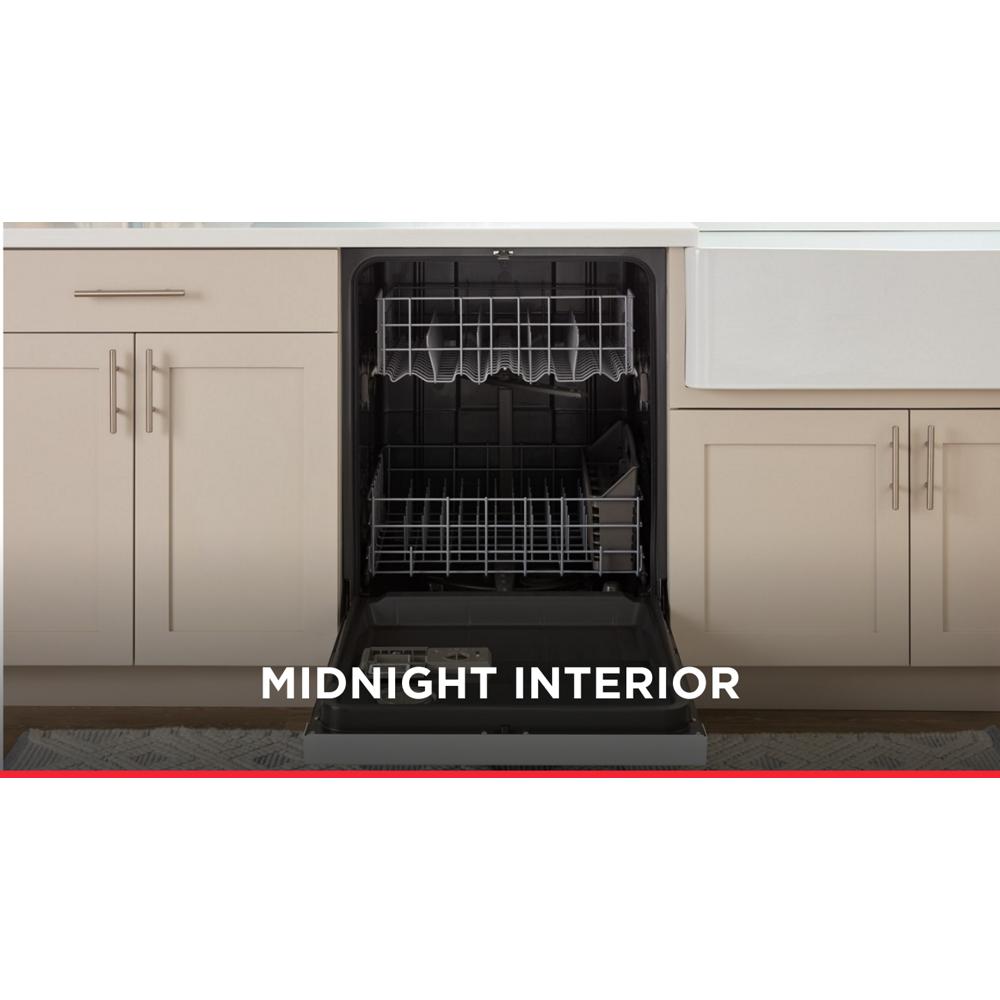 MIDNIGHT INTERIOR