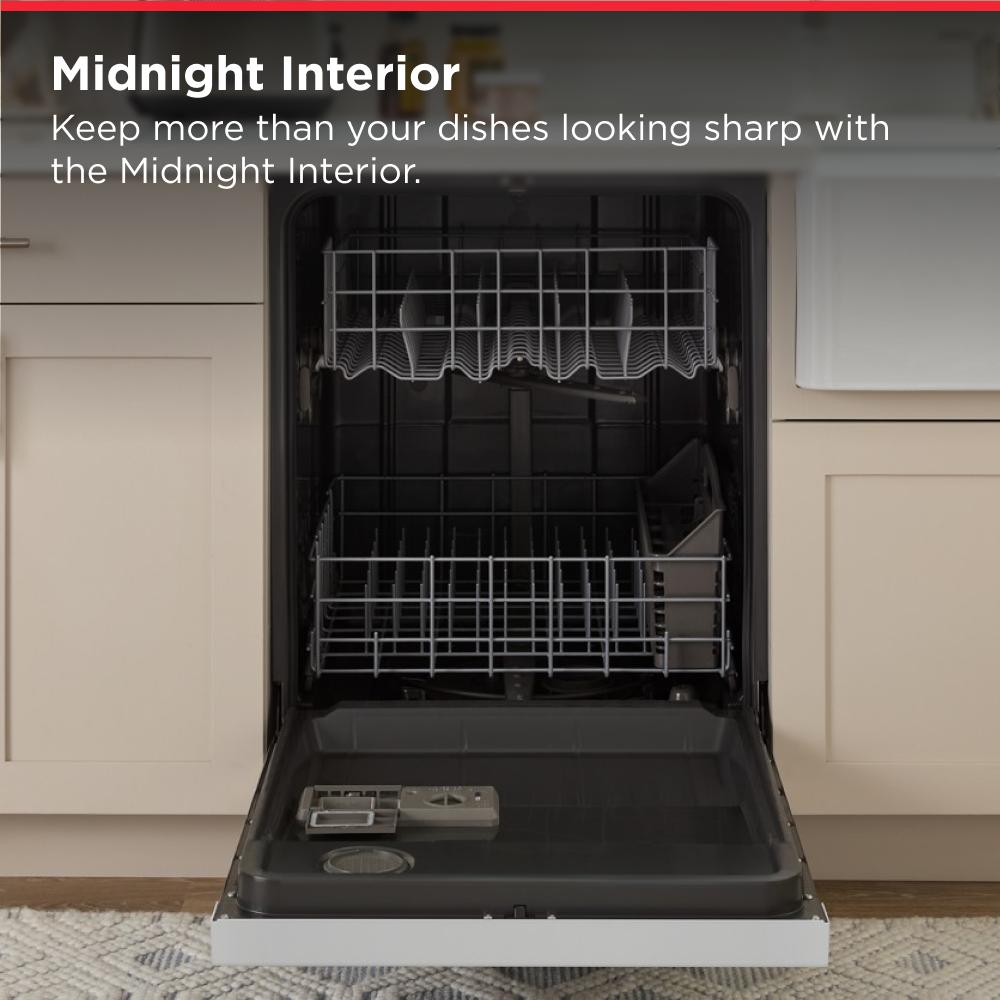 Midnight Interior

Keep more than your dishes looking sharp with the Midnight Interior.