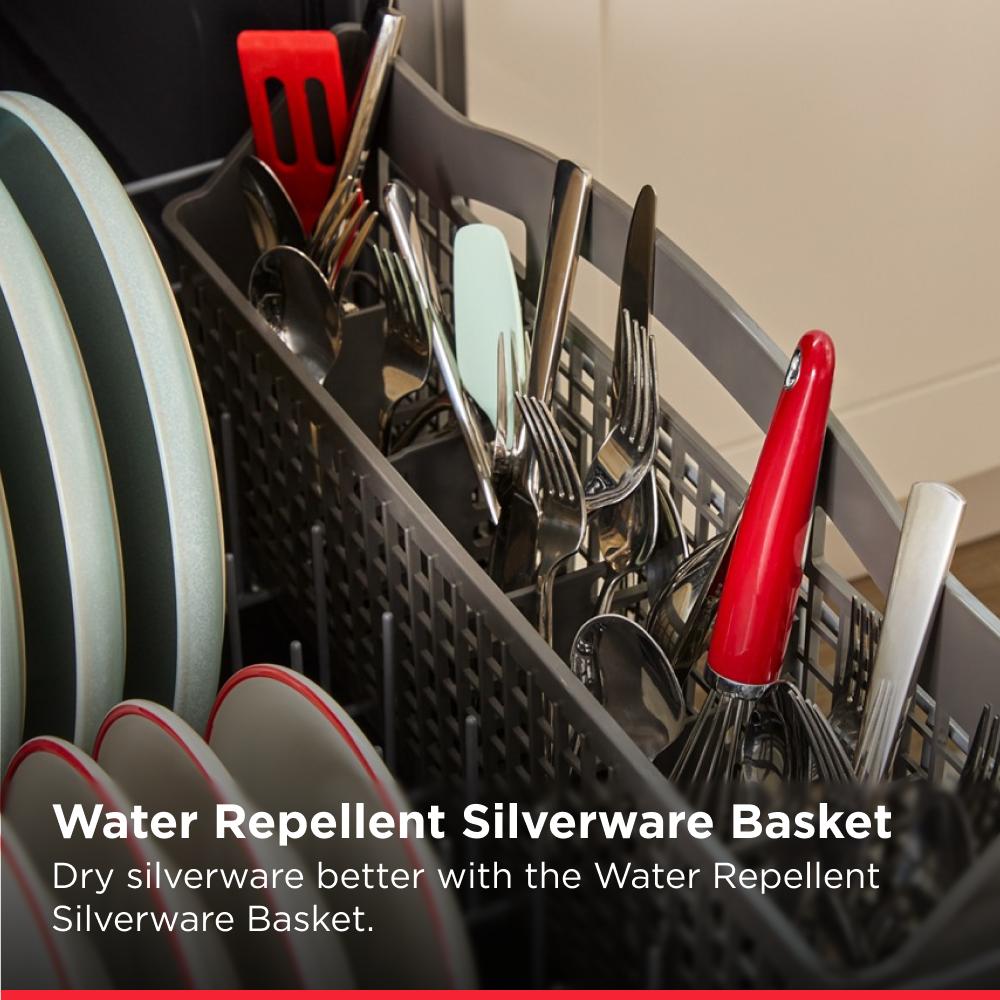 Water Repellent Silverware Basket
Dry silverware better with the Water Repellent Silverware Basket.