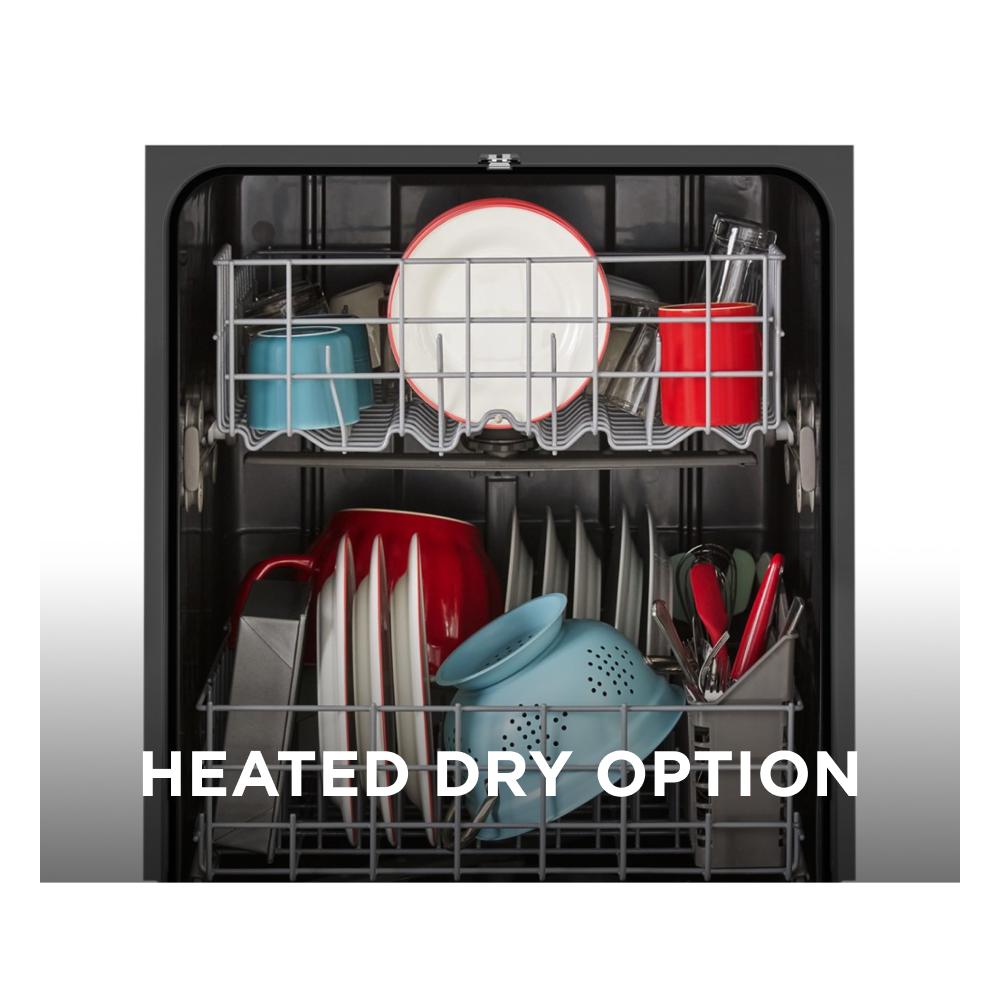 HEATED DRY OPTION