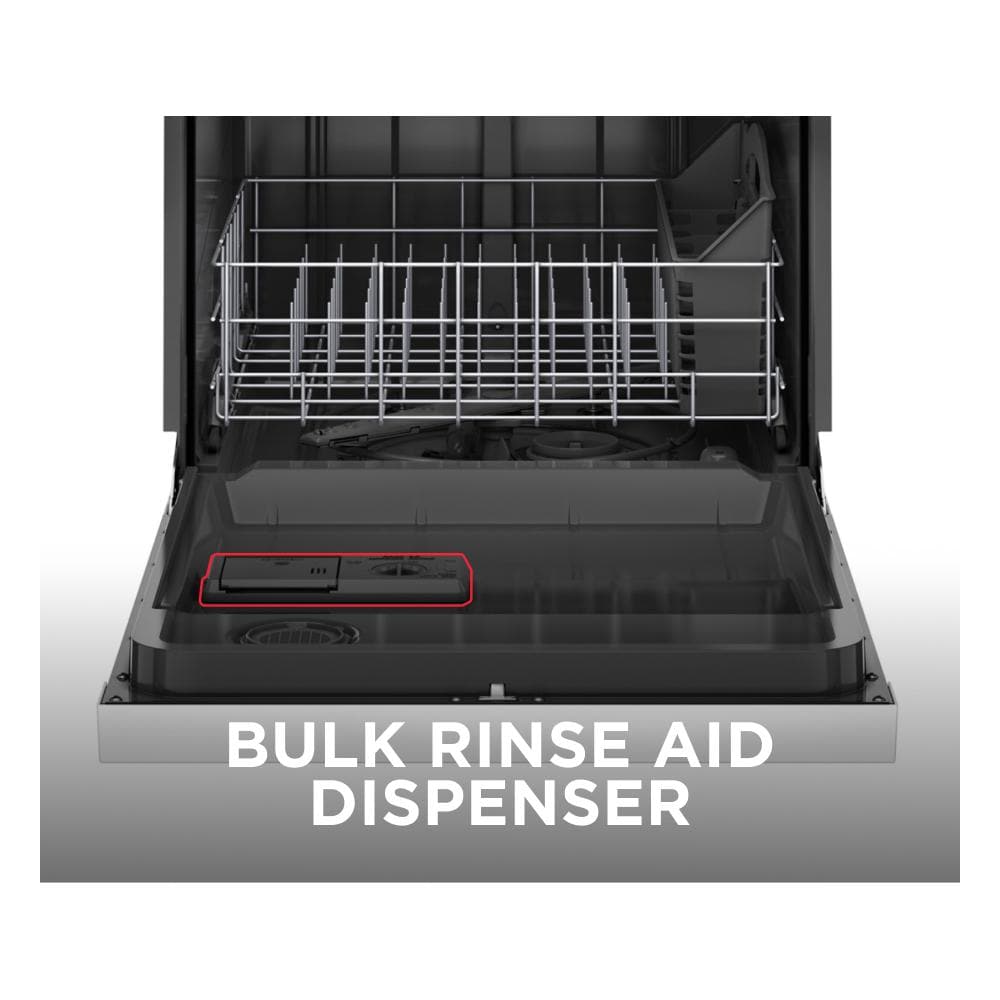 BULK RINSE AID DISPENSER