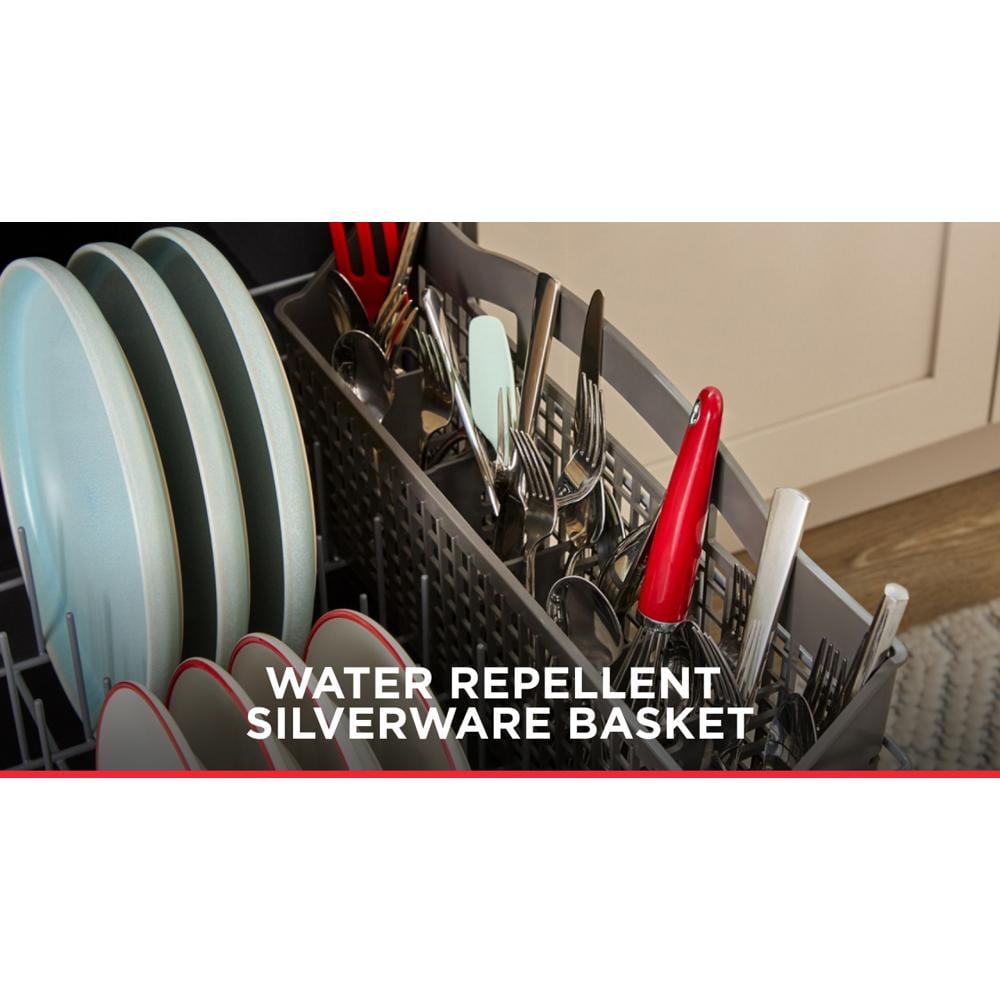 WATER REPELLENT
SILVERWARE BASKET