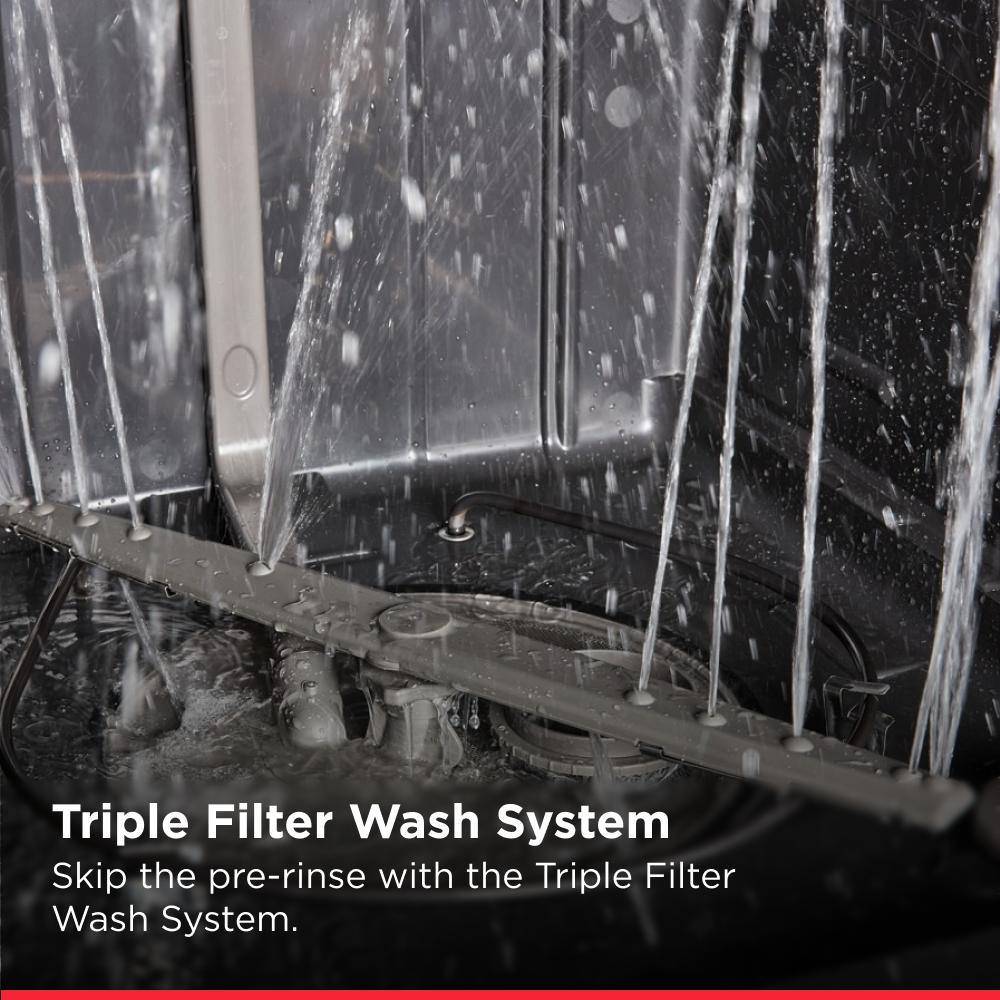 Triple Filter Wash System
Skip the pre-rinse with the Triple Filter Wash System.