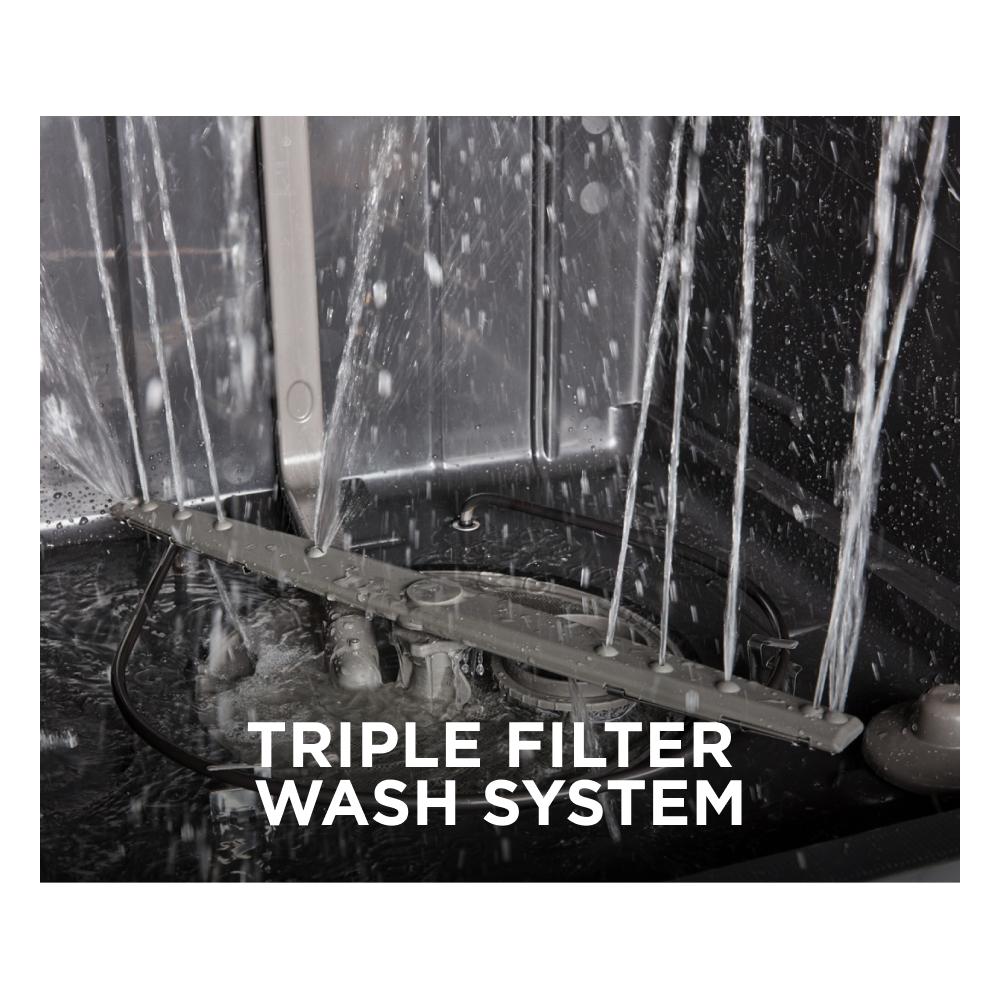 TRIPLE FILTER
WASH SYSTEM