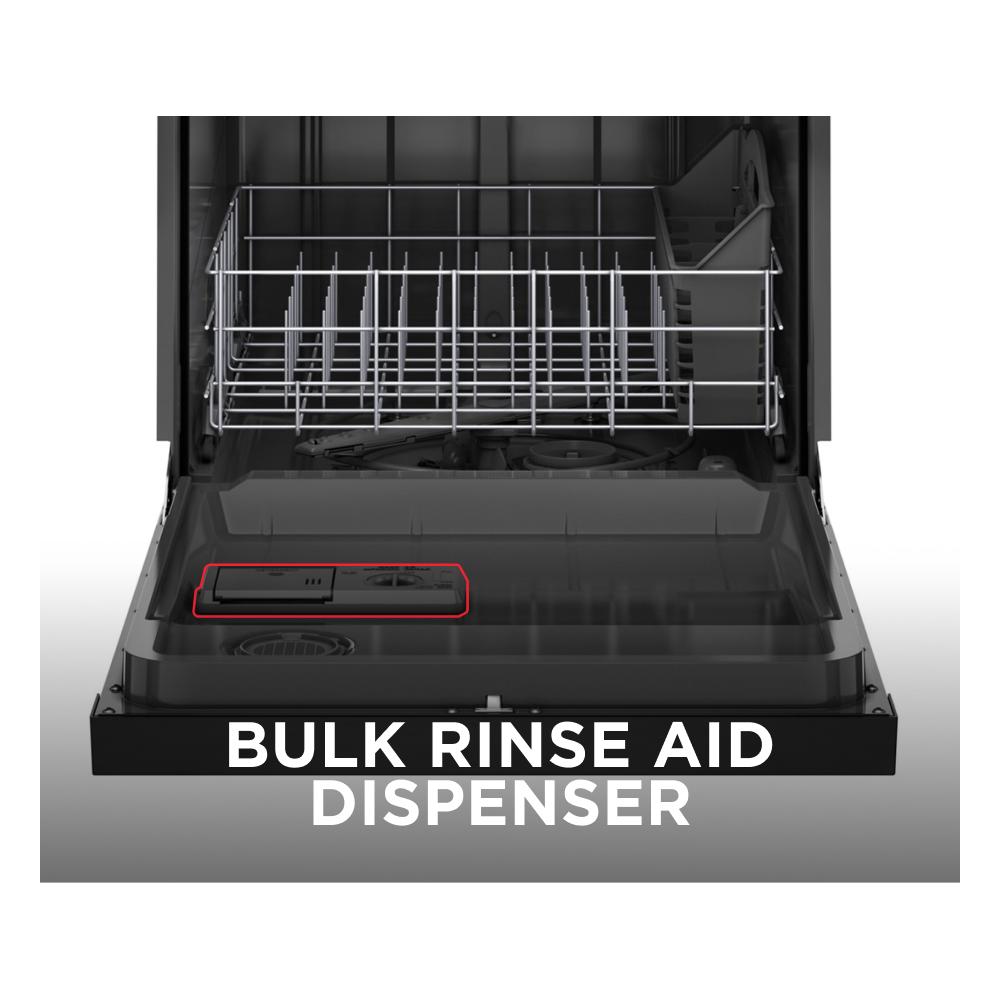 BULK RINSE AID DISPENSER