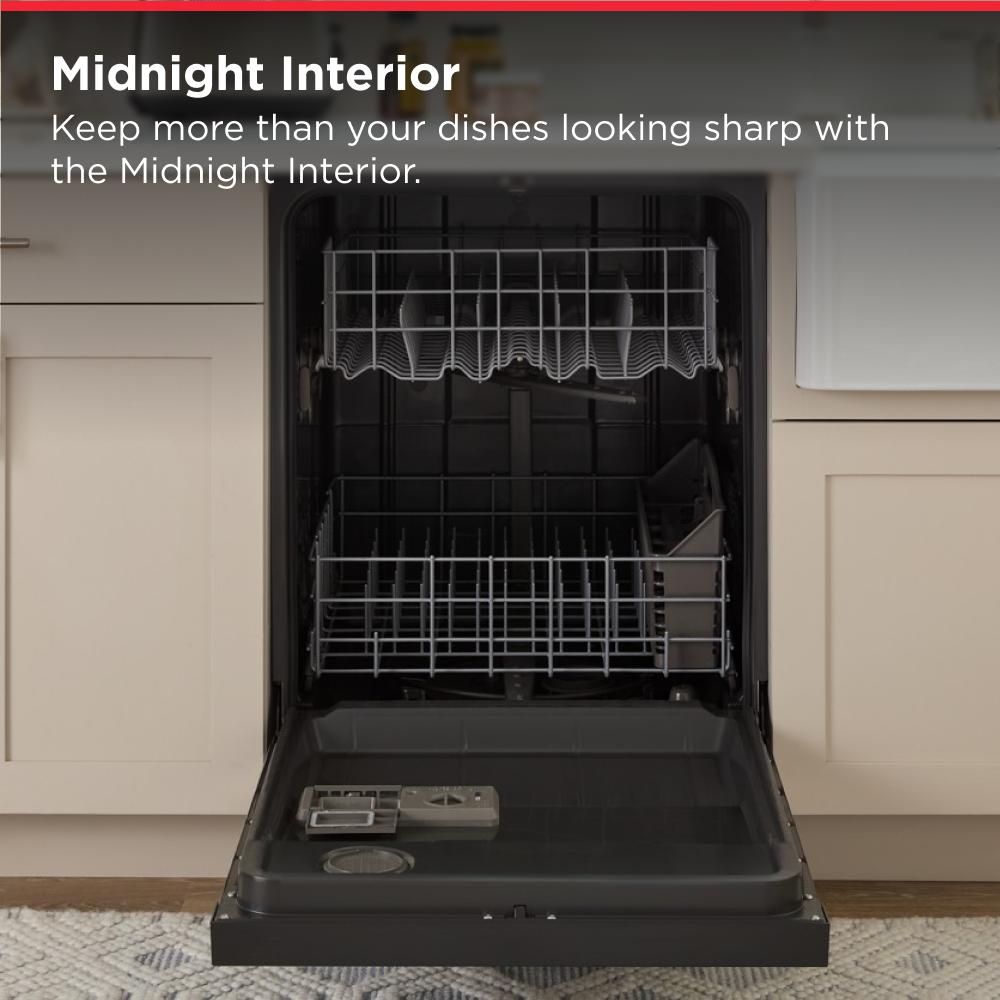 Midnight Interior
Keep more than your dishes looking sharp with the Midnight Interior.