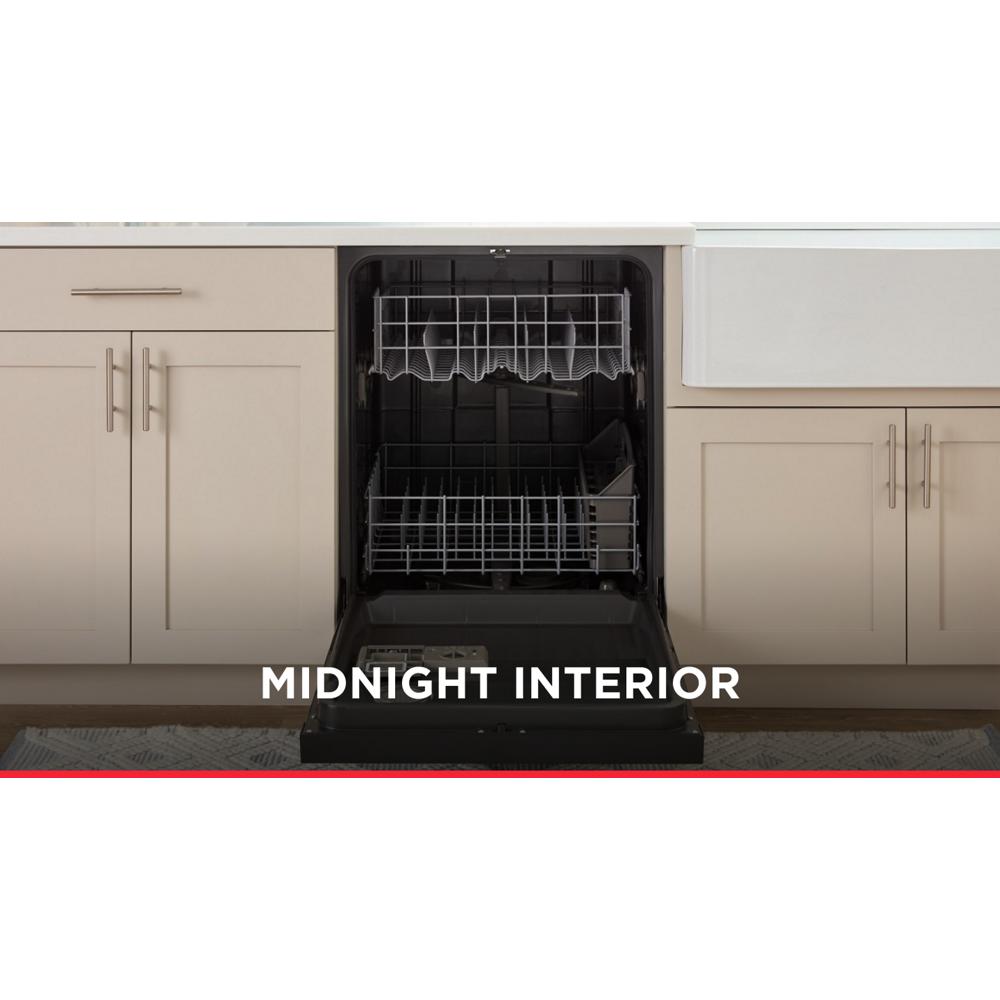 MIDNIGHT INTERIOR