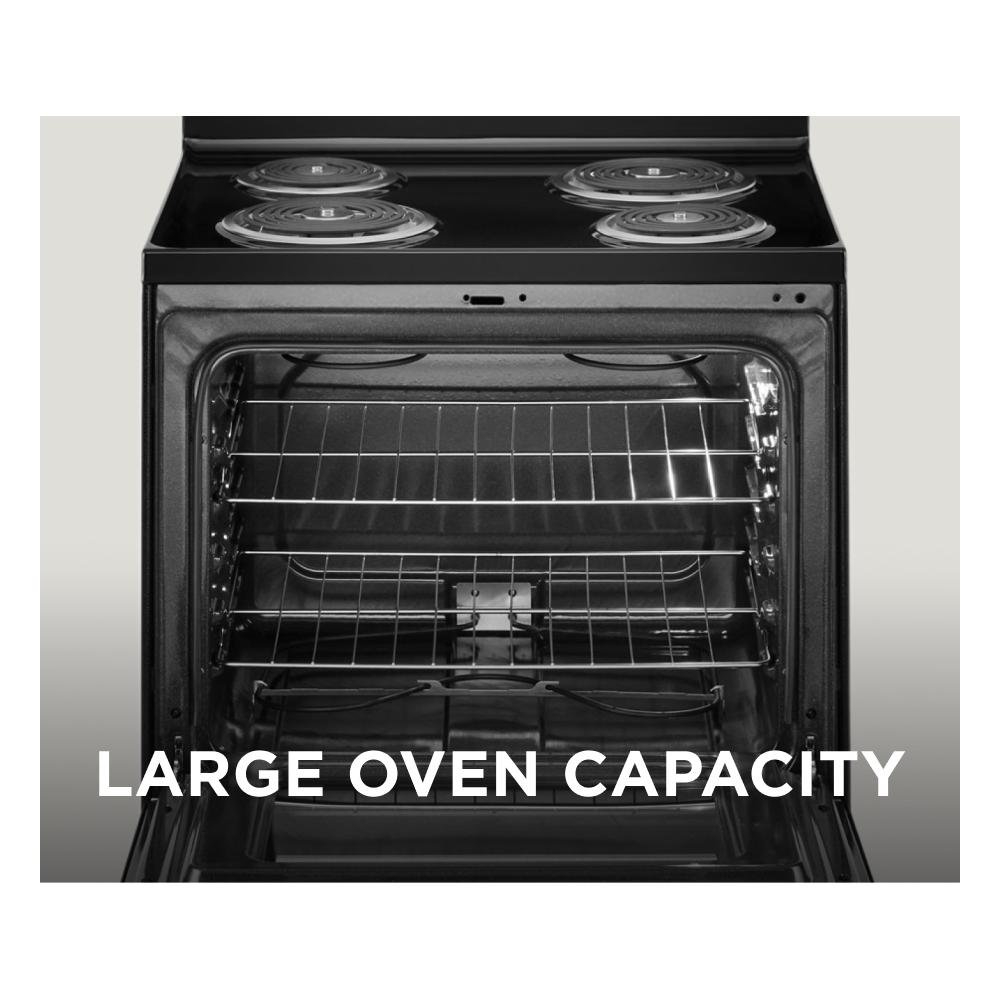 LARGE OVEN CAPACITY