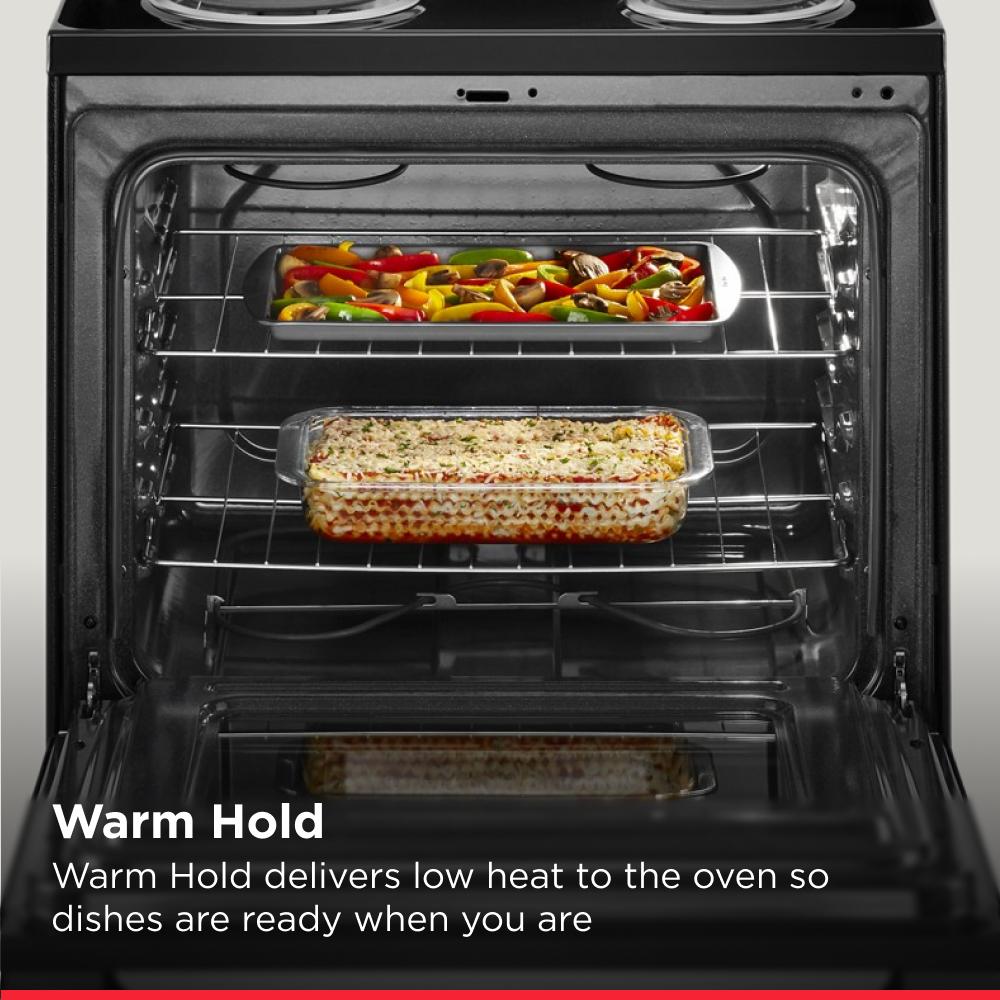 Warm Hold

Warm Hold delivers low heat to the oven so dishes are ready when you are