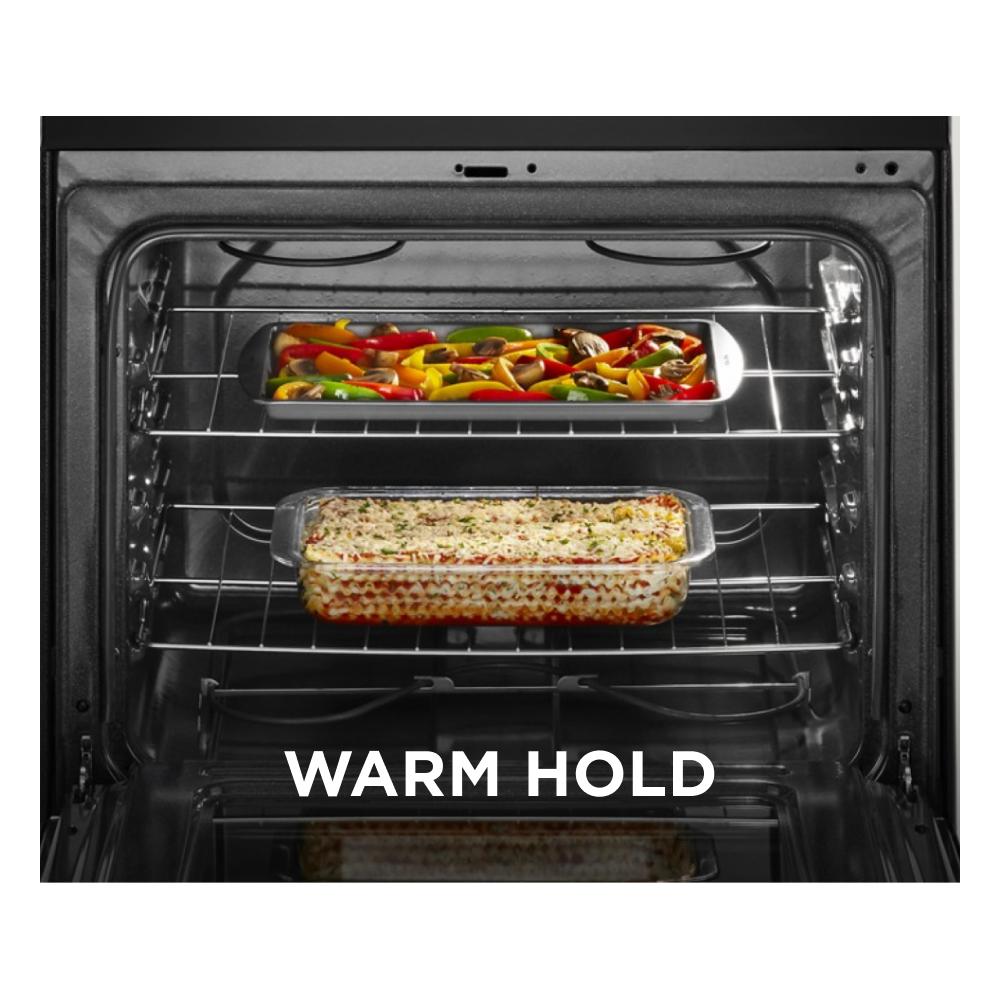 WARM HOLD