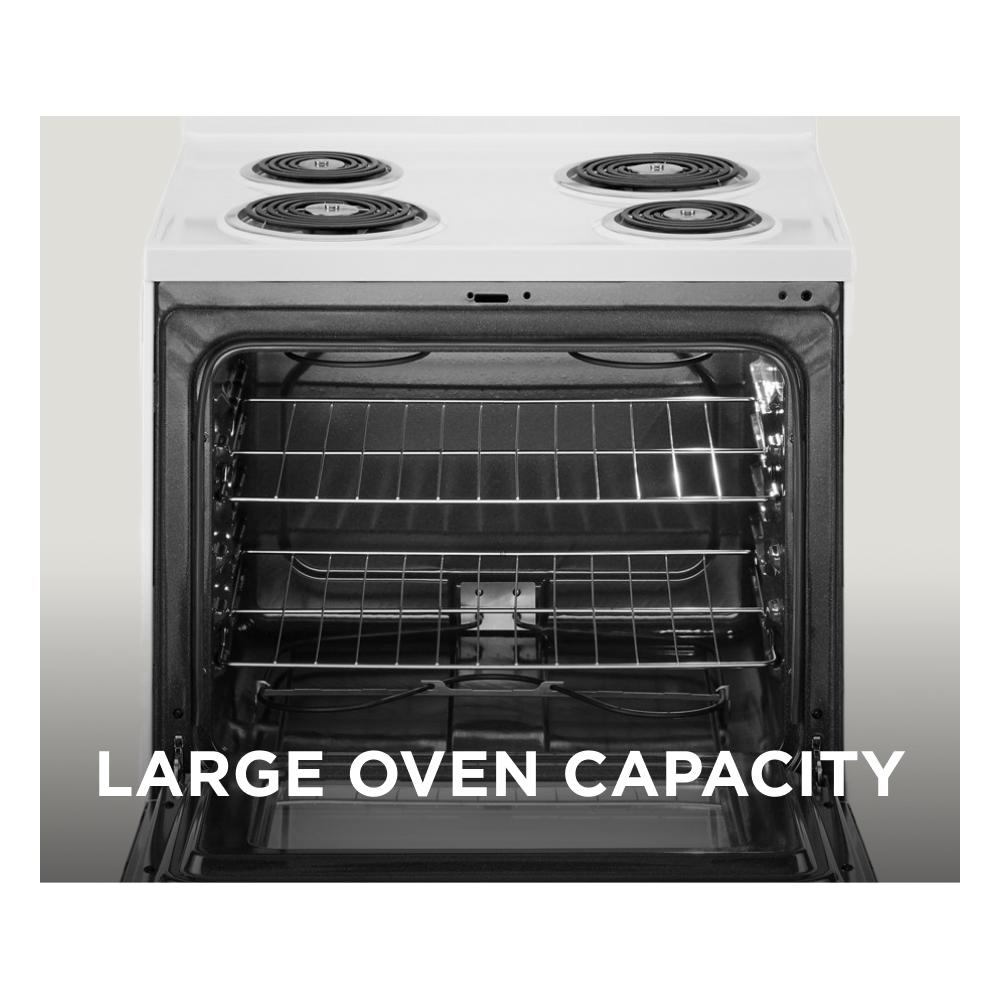 LARGE OVEN CAPACITY